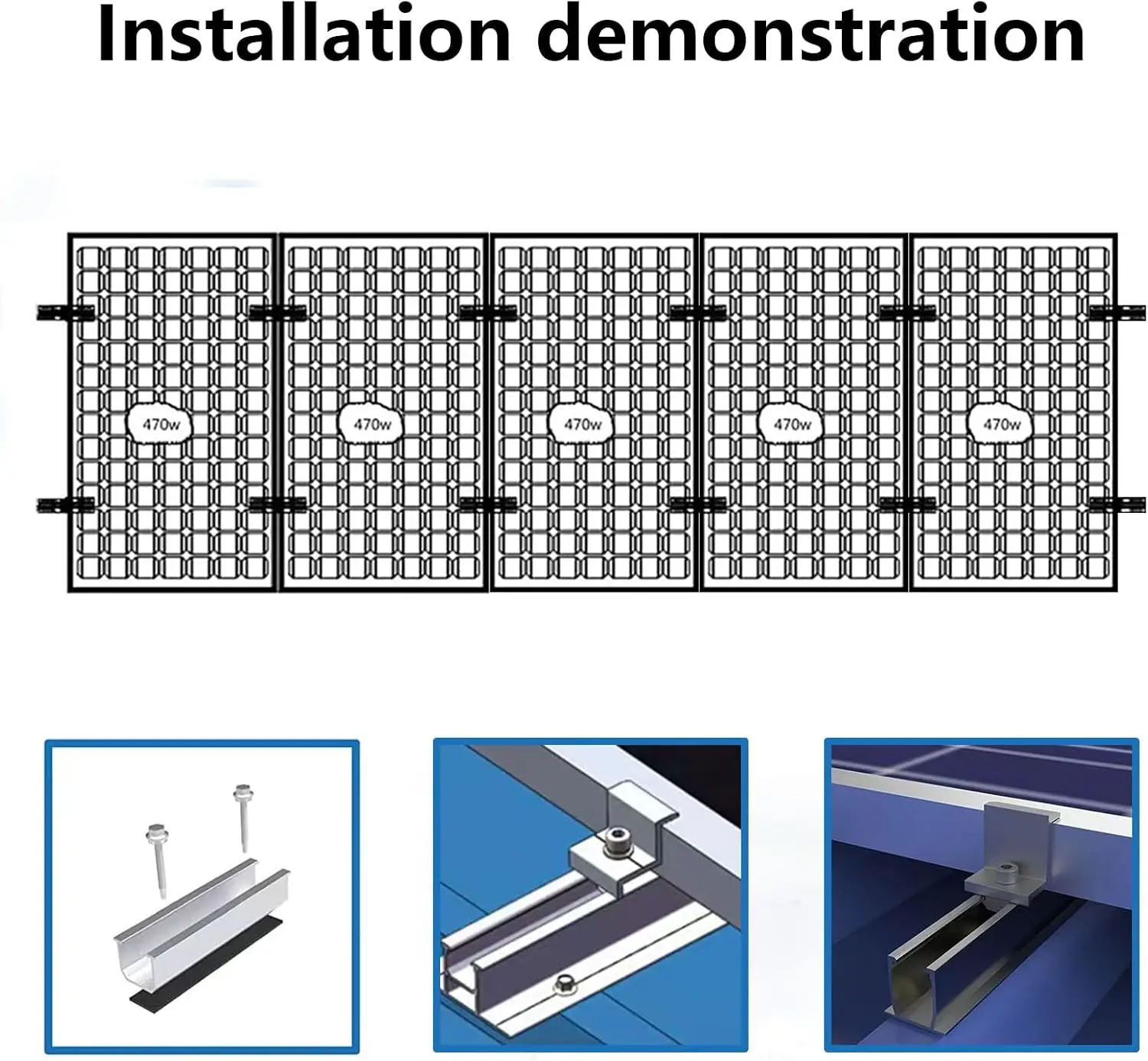 Installation demonstration

470w

470w

470w

470w

470w