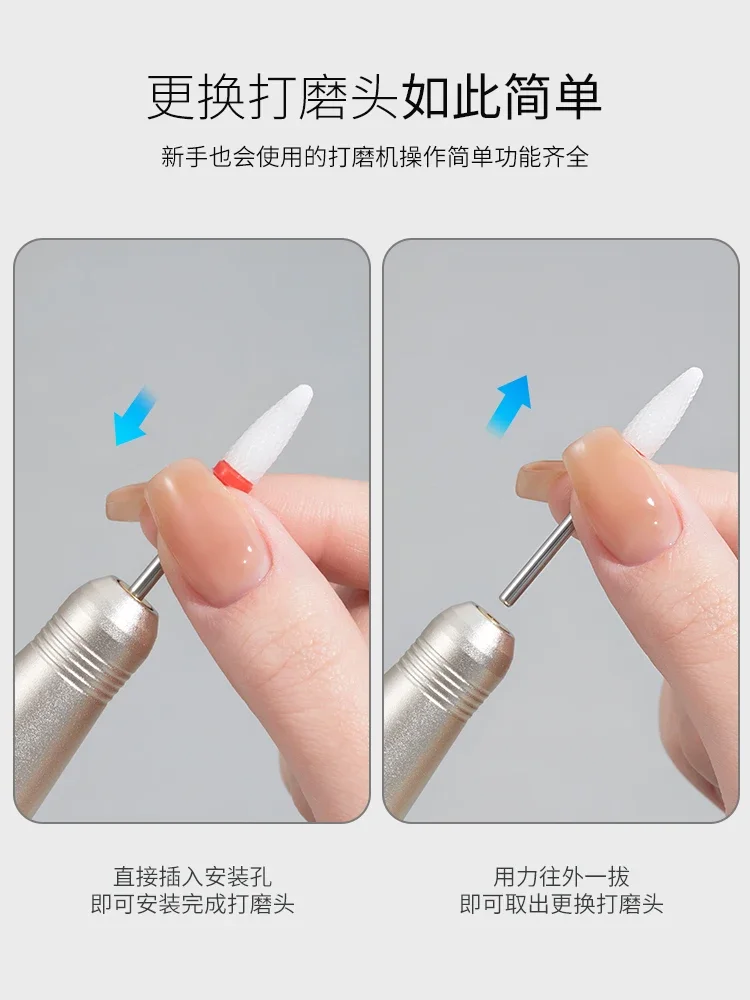 更换打磨头如此简单

新手也会使用的打磨机操作简单功能齐全

直接插入安装孔
即可安装完成打磨头

用力往外一拔
即可取出更换打磨头