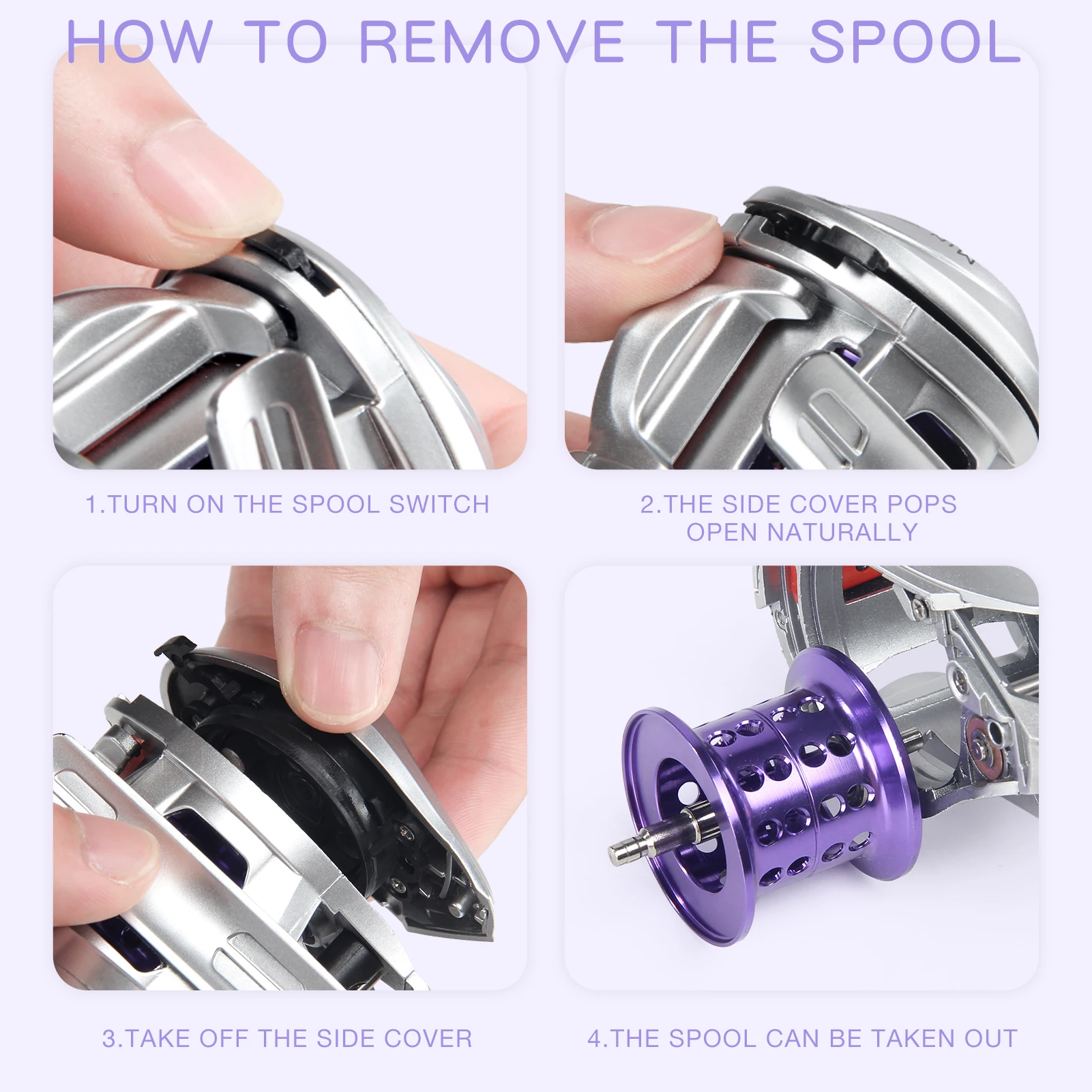 HOW TO REMOVE THE SPOOL

1.TURN ON THE SPOOL SWITCH

2.THE SIDE COVER POPS OPEN NATURALLY

3.TAKE OFF THE SIDE COVER

4.THE SPOOL CAN BE TAKEN OUT