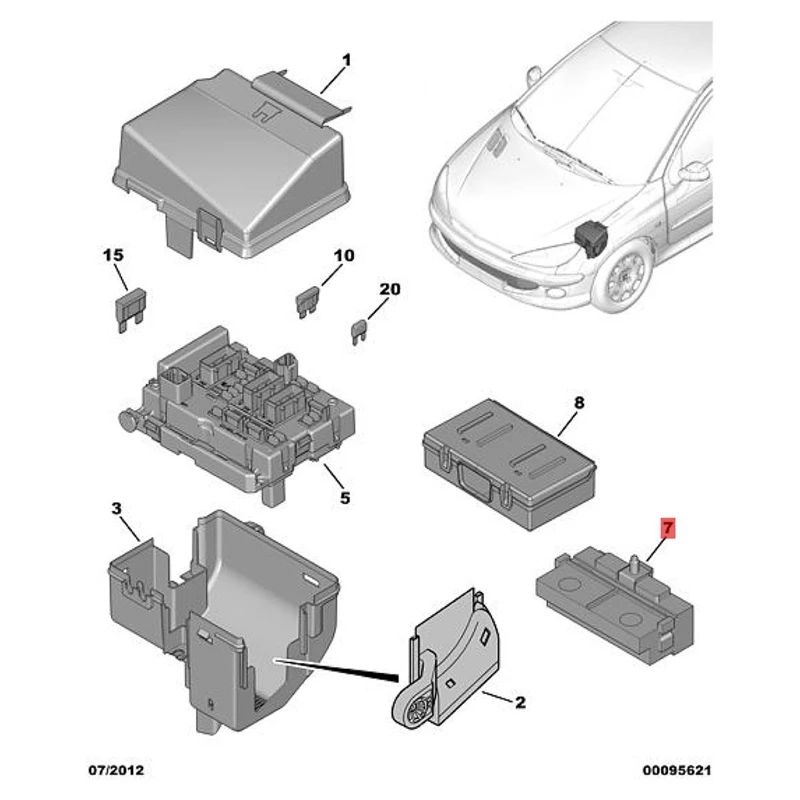 1

15

10

20

8

5

3

7

2

07/2012

00095621