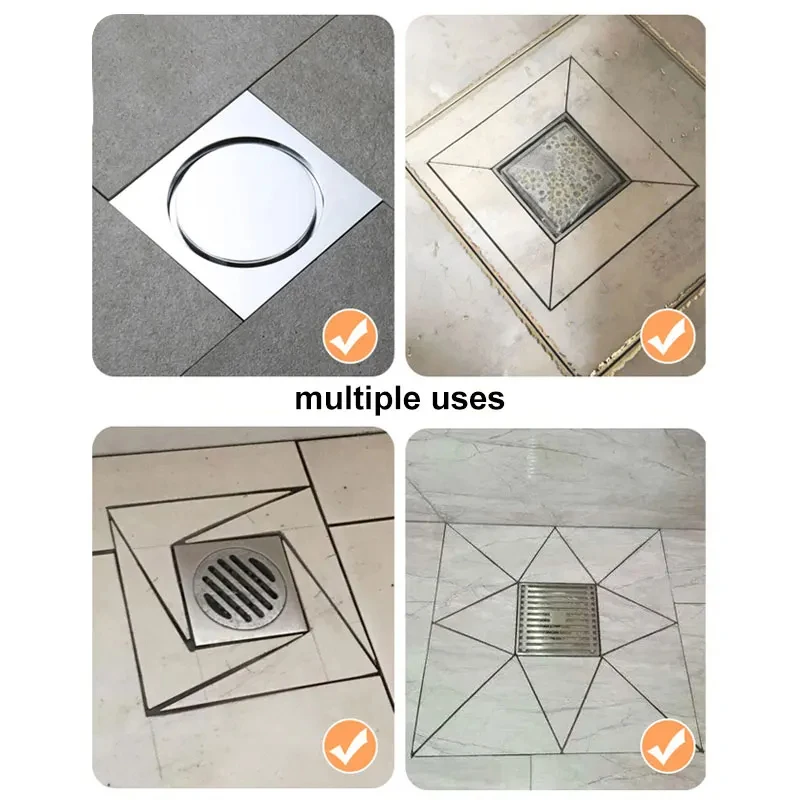 multiple uses