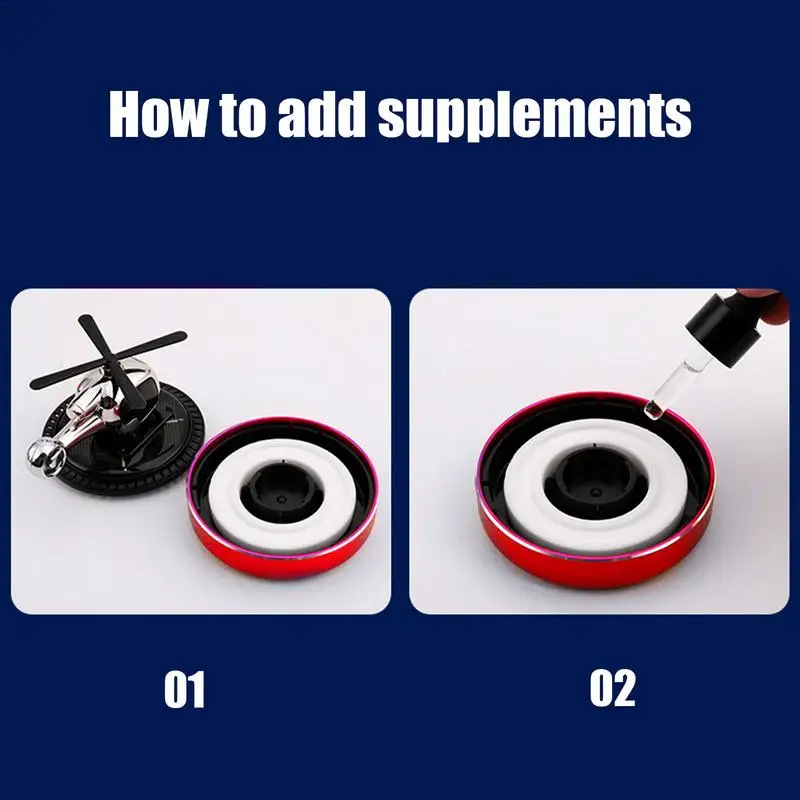 How to add supplements

01

02