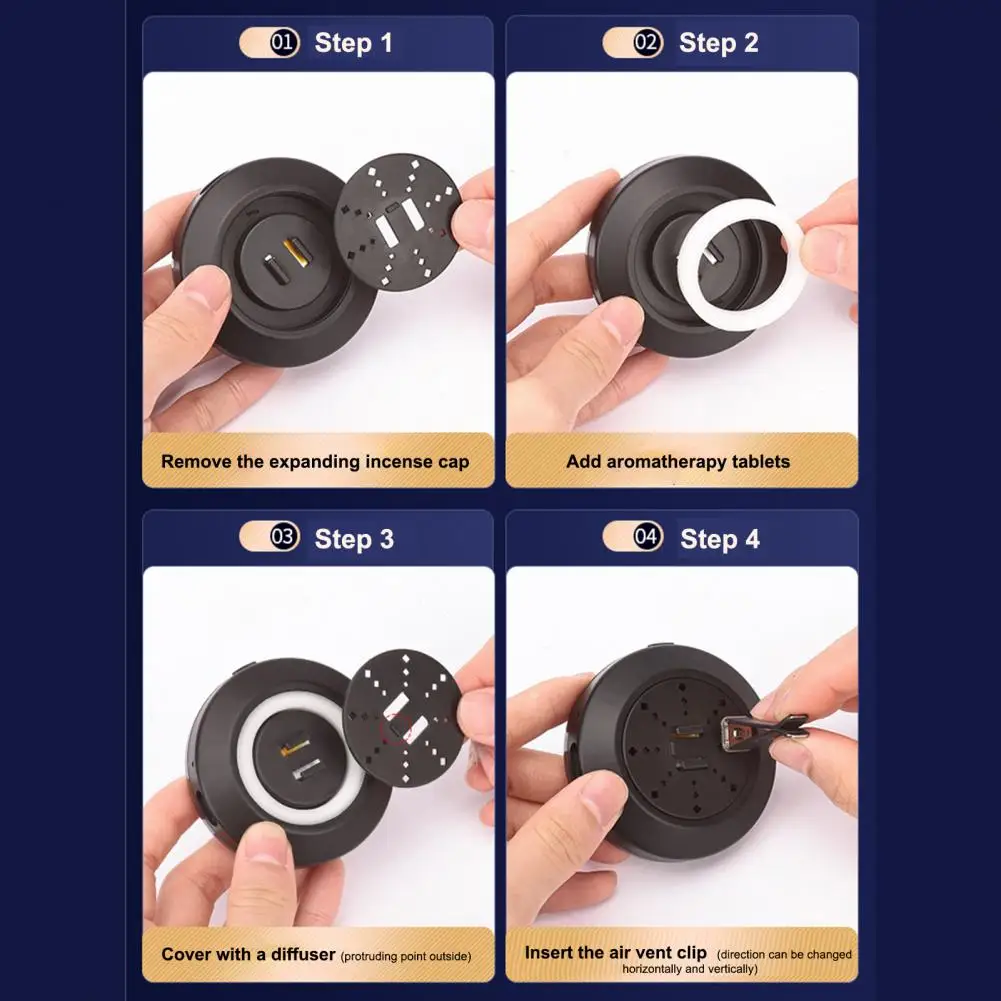 01 Step 1

Remove the expanding incense cap

02 Step 2

Add aromatherapy tablets

03 Step 3

Cover with a diffuser (protruding point outside)

04 Step 4

Insert the air vent clip (direction can be changed horizontally and vertically)