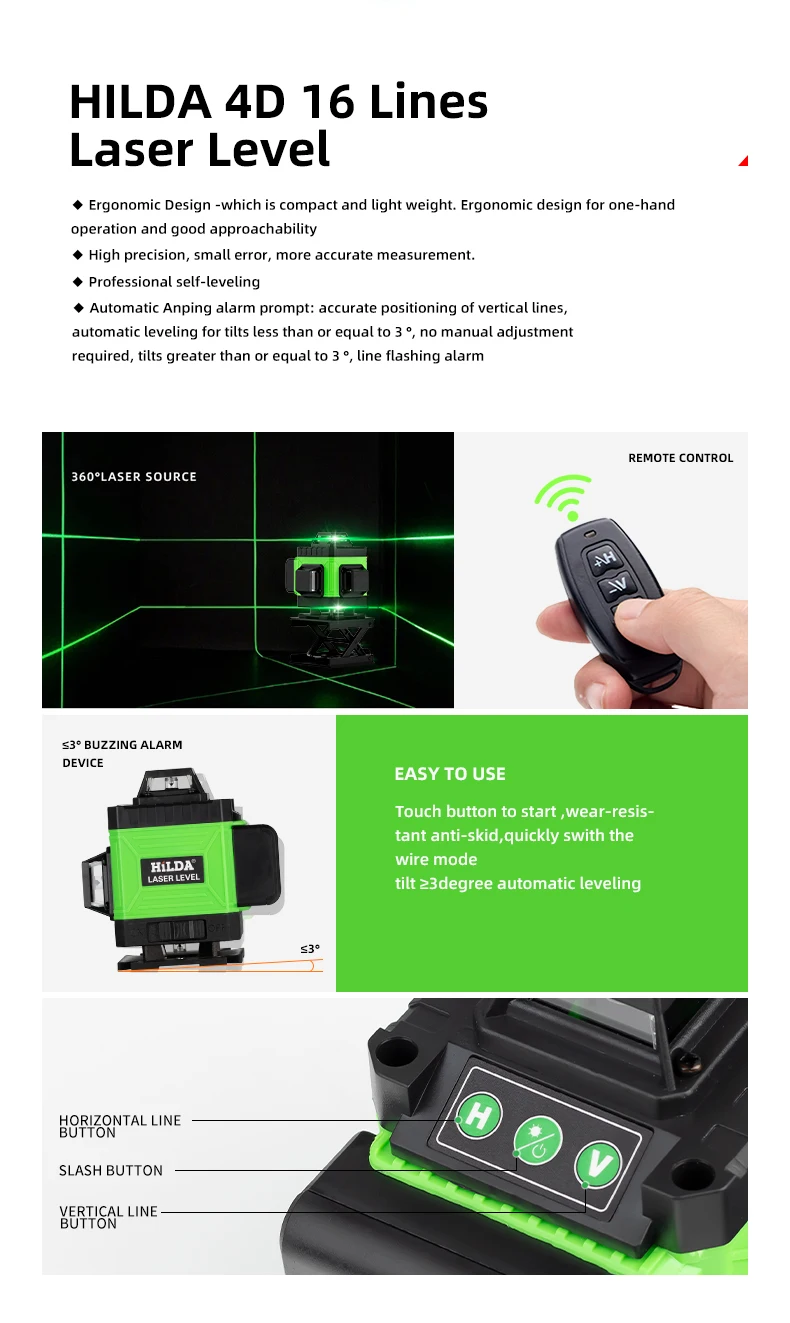 HILDA 4D 16 Lines
Laser Level

◆ Ergonomic Design -which is compact and light weight. Ergonomic design for one-hand operation and good approachability
◆ High precision, small error, more accurate measurement.
◆ Professional self-leveling
◆ Automatic Anping alarm prompt: accurate positioning of vertical lines, automatic leveling for tilts less than or equal to 3 °, no manual adjustment required, tilts greater than or equal to 3 °, line flashing alarm

360°LASER SOURCE

REMOTE CONTROL

H
V

≤3° BUZZING ALARM DEVICE

HiLDA
LASER LEVEL

≤3°

EASY TO USE

Touch button to start ,wear-resistant anti-skid,quickly swith the wire mode
tilt ≥3degree automatic leveling

HORIZONTAL LINE BUTTON

SLASH BUTTON

VERTICAL LINE BUTTON

H
V