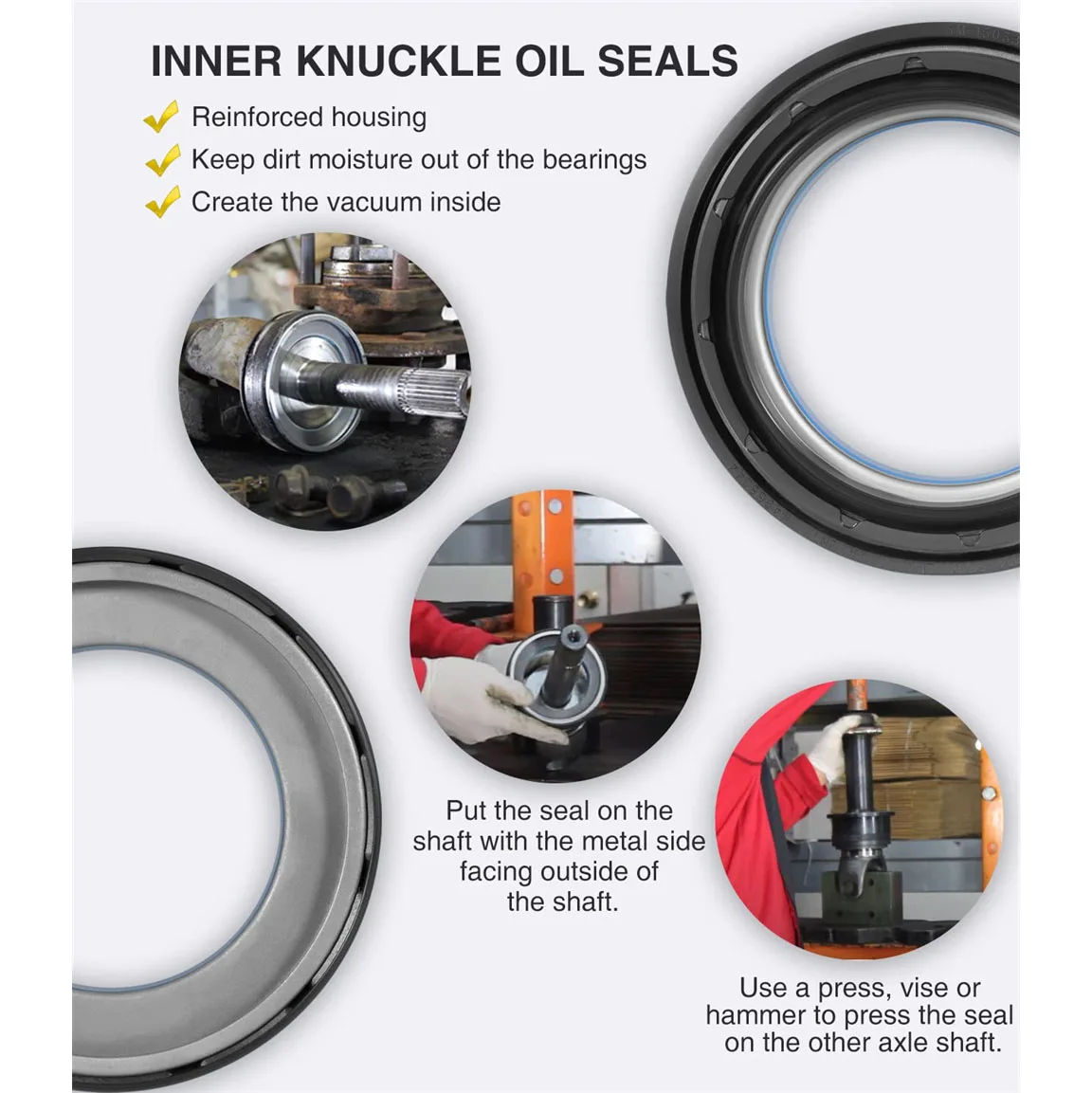 INNER KNUCKLE OIL SEALS

Reinforced housing

Keep dirt moisture out of the bearings

Create the vacuum inside

Put the seal on the shaft with the metal side facing outside of the shaft.

Use a press, vise or hammer to press the seal on the other axle shaft.