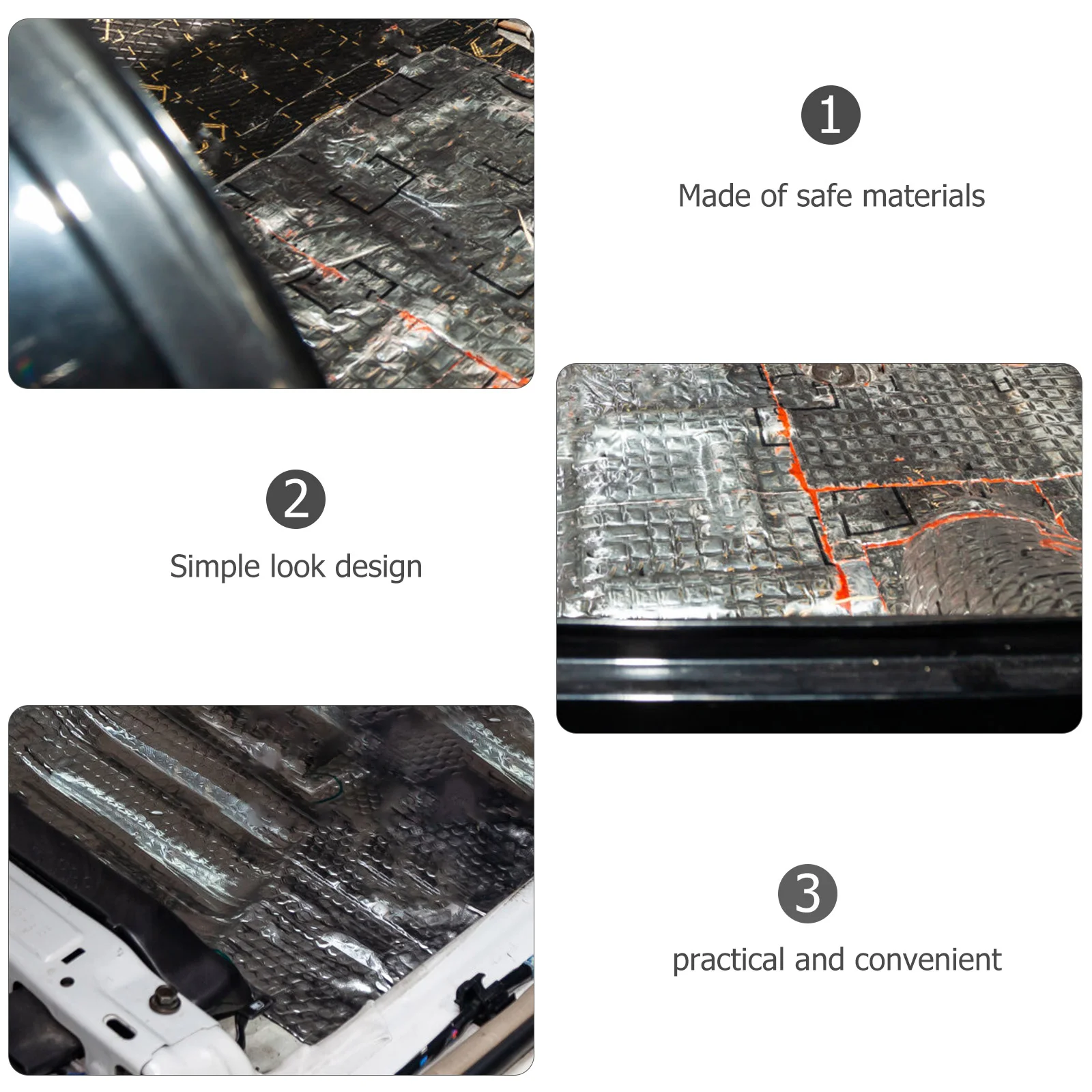 1
Made of safe materials

2
Simple look design

3
practical and convenient