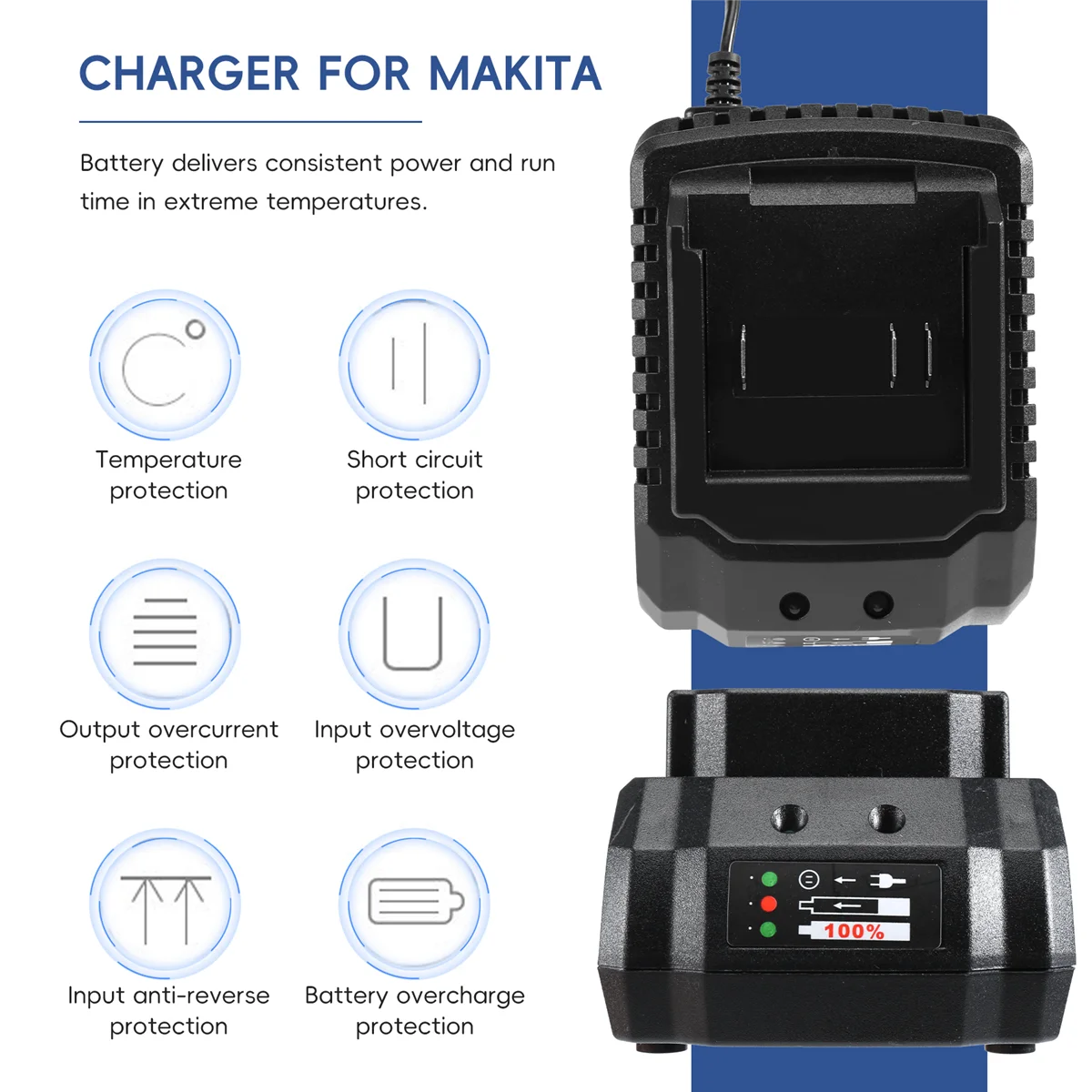 CHARGER FOR MAKITA

Battery delivers consistent power and run time in extreme temperatures.

Temperature protection

Short circuit protection

Output overcurrent protection

Input overvoltage protection

Input anti-reverse protection

Battery overcharge protection

100%