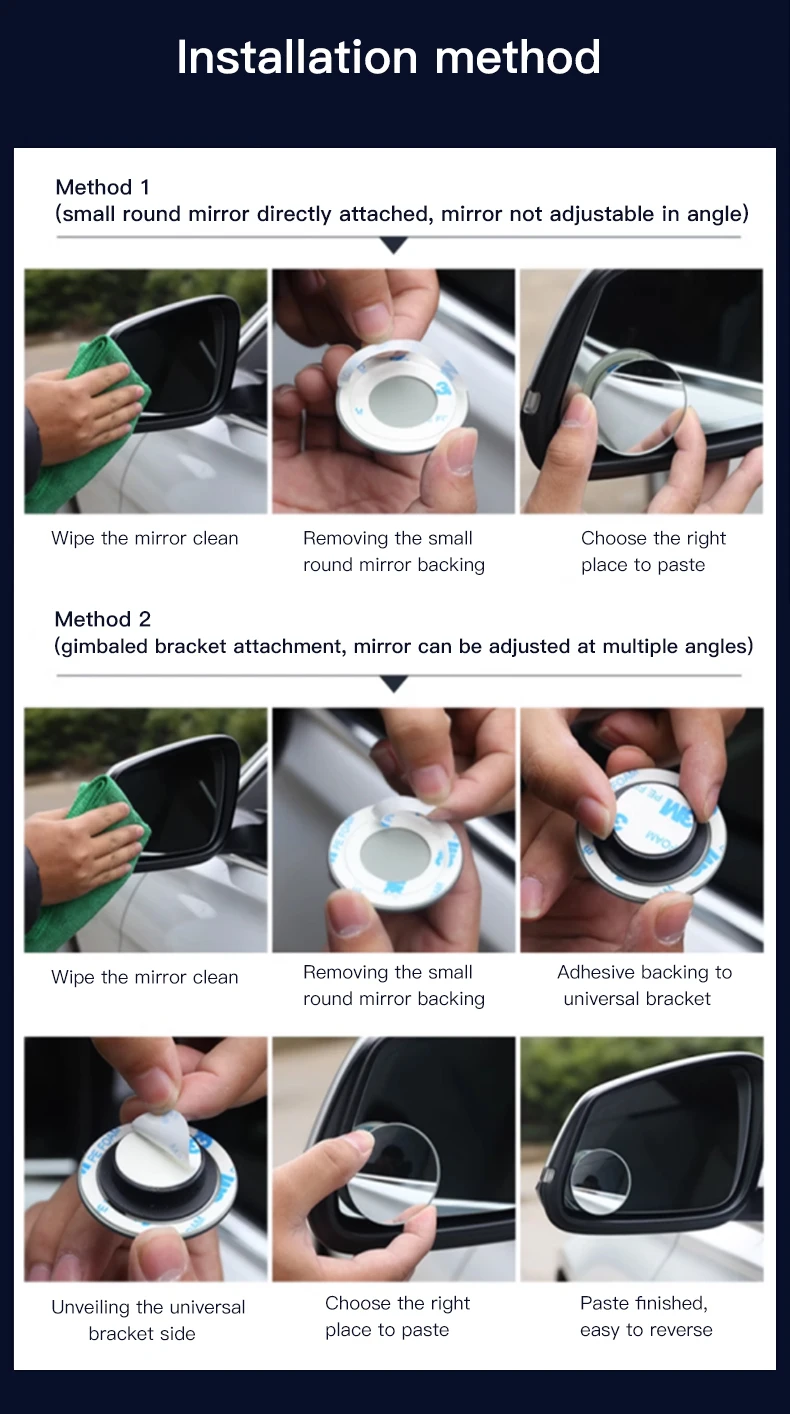 Installation method

Method 1
(small round mirror directly attached, mirror not adjustable in angle)

Wipe the mirror clean

Removing the small round mirror backing

Choose the right place to paste

Method 2
(gimbaled bracket attachment, mirror can be adjusted at multiple angles)

Wipe the mirror clean

Removing the small round mirror backing

Adhesive backing to universal bracket

Unveiling the universal bracket side

Choose the right place to paste

Paste finished, easy to reverse