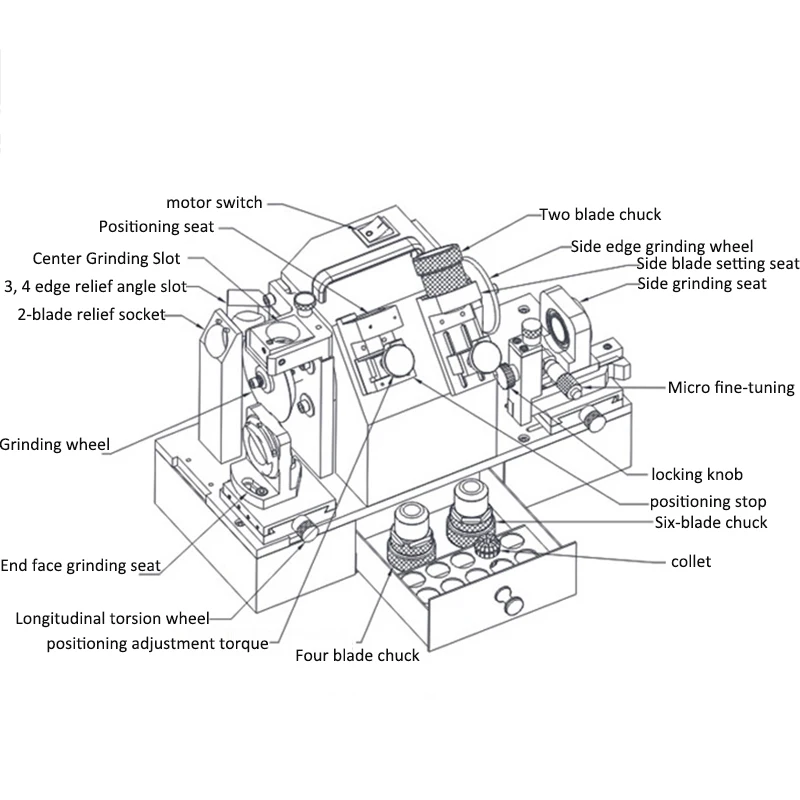 motor switch
Positioning seat
Center Grinding Slot
3, 4 edge relief angle slot
2-blade relief socket
Grinding wheel
End face grinding seat
Longitudinal torsion wheel
positioning adjustment torque
Four blade chuck
Two blade chuck
Side edge grinding wheel
Side blade setting seat
Side grinding seat
Micro fine-tuning
locking knob
positioning stop
Six-blade chuck
collet