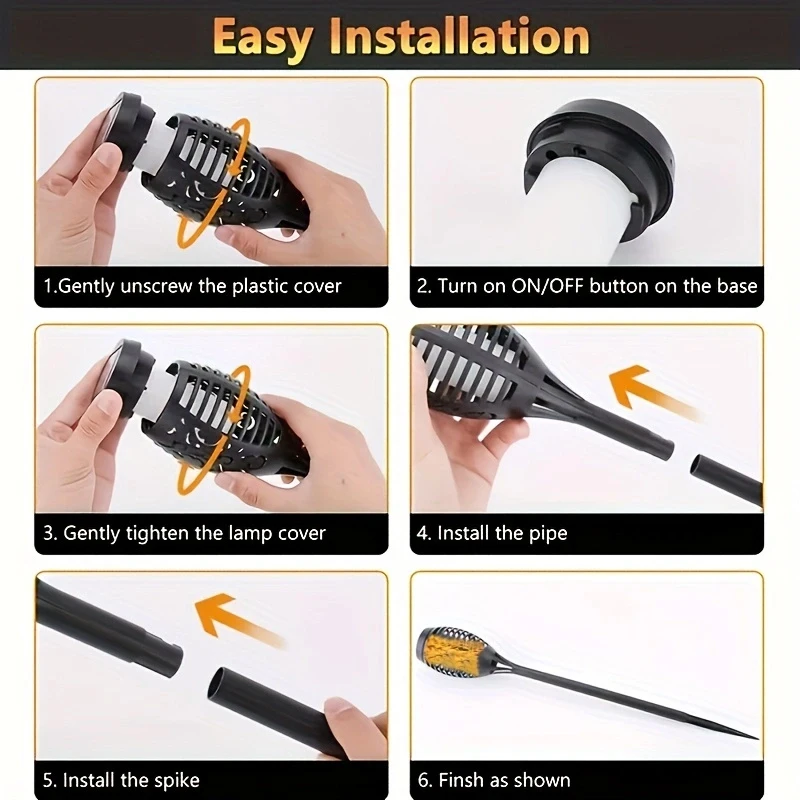 Easy Installation

1.Gently unscrew the plastic cover

2. Turn on ON/OFF button on the base

3. Gently tighten the lamp cover

4. Install the pipe

5. Install the spike

6. Finsh as shown