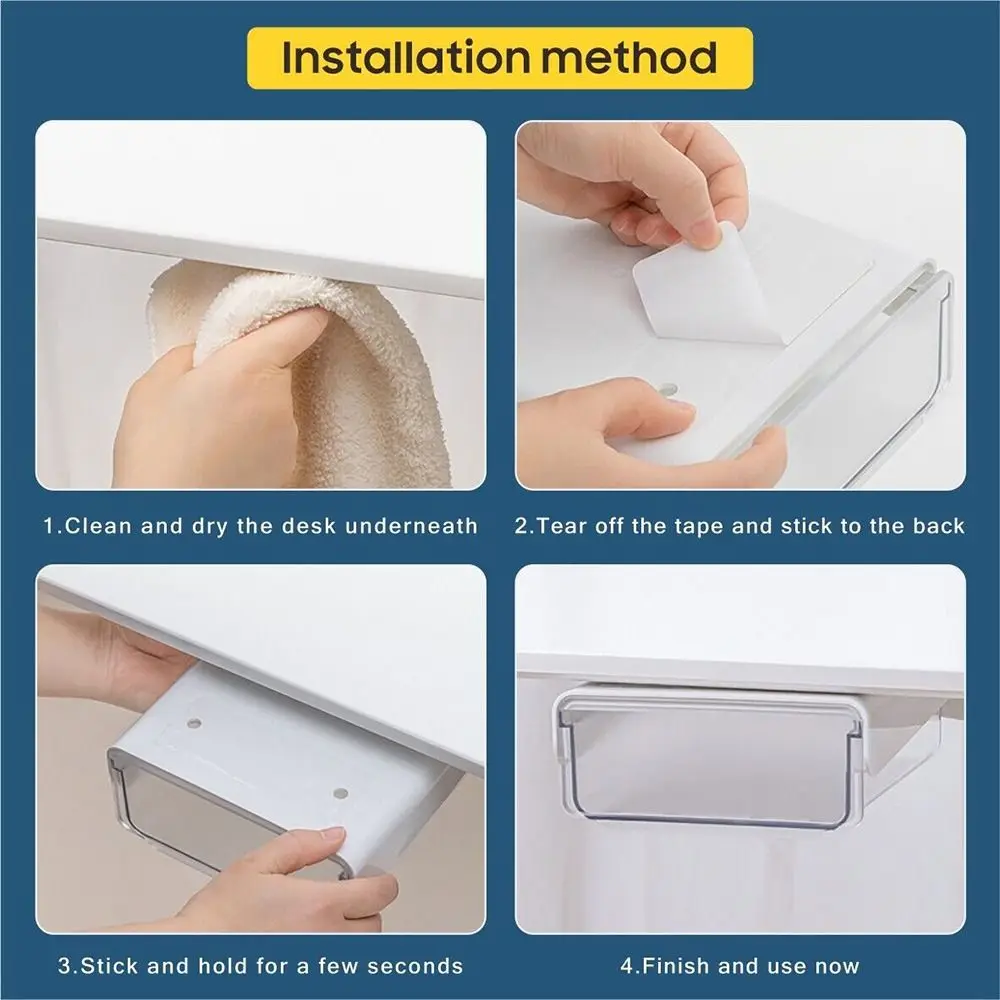 Installation method

1.Clean and dry the desk underneath

2.Tear off the tape and stick to the back

3.Stick and hold for a few seconds

4.Finish and use now