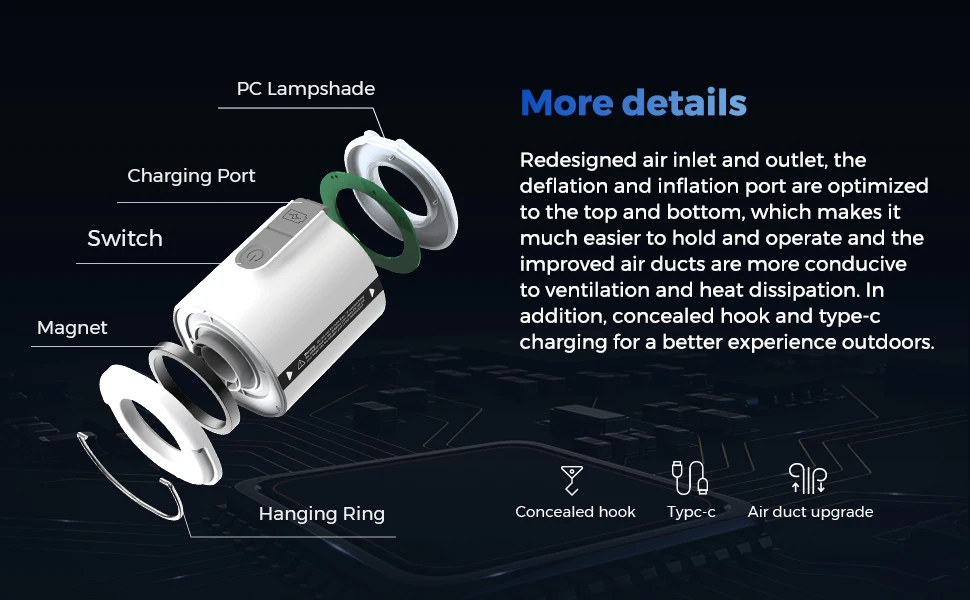 PC Lampshade

Charging Port

Switch

Magnet

Hanging Ring

More details

Redesigned air inlet and outlet, the deflation and inflation port are optimized to the top and bottom, which makes it much easier to hold and operate and the improved air ducts are more conducive to ventilation and heat dissipation. In addition, concealed hook and type-c charging for a better experience outdoors.

Concealed hook

Typc-c

Air duct upgrade