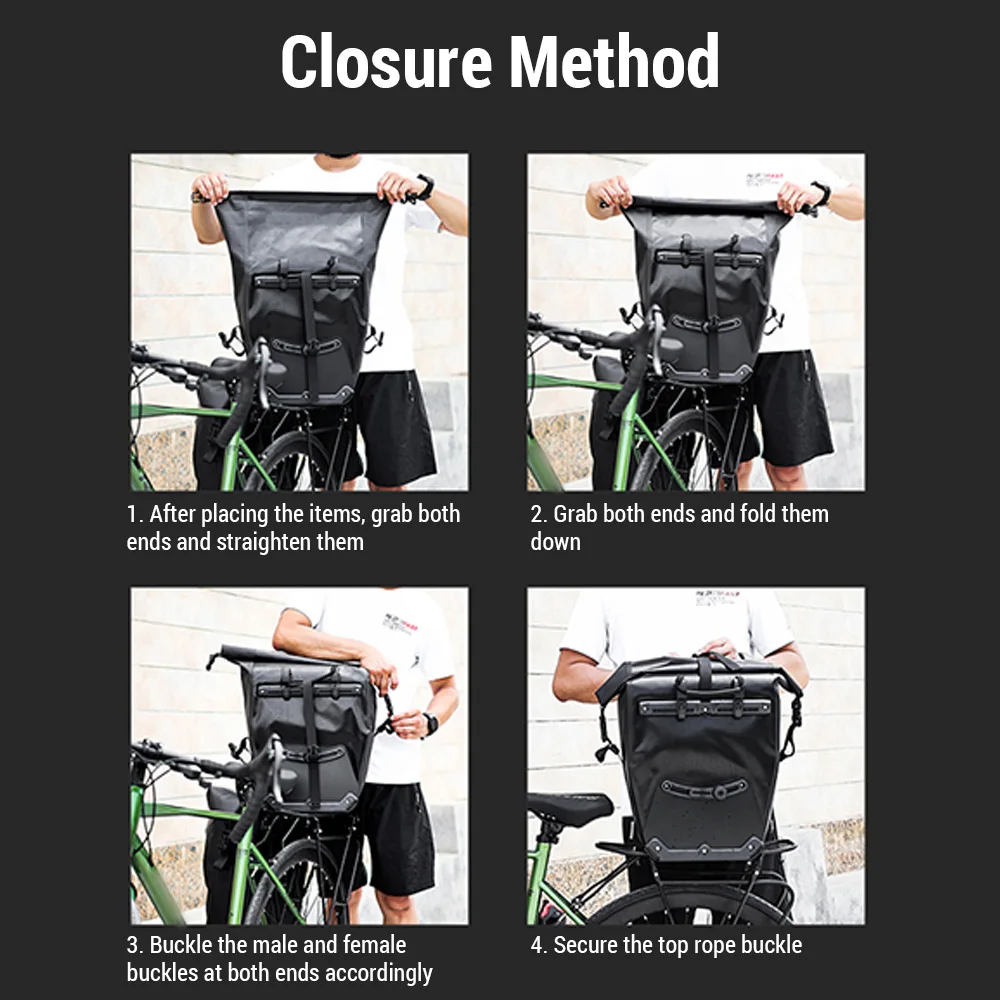 Closure Method

1. After placing the items, grab both ends and straighten them

2. Grab both ends and fold them down

3. Buckle the male and female buckles at both ends accordingly

4. Secure the top rope buckle