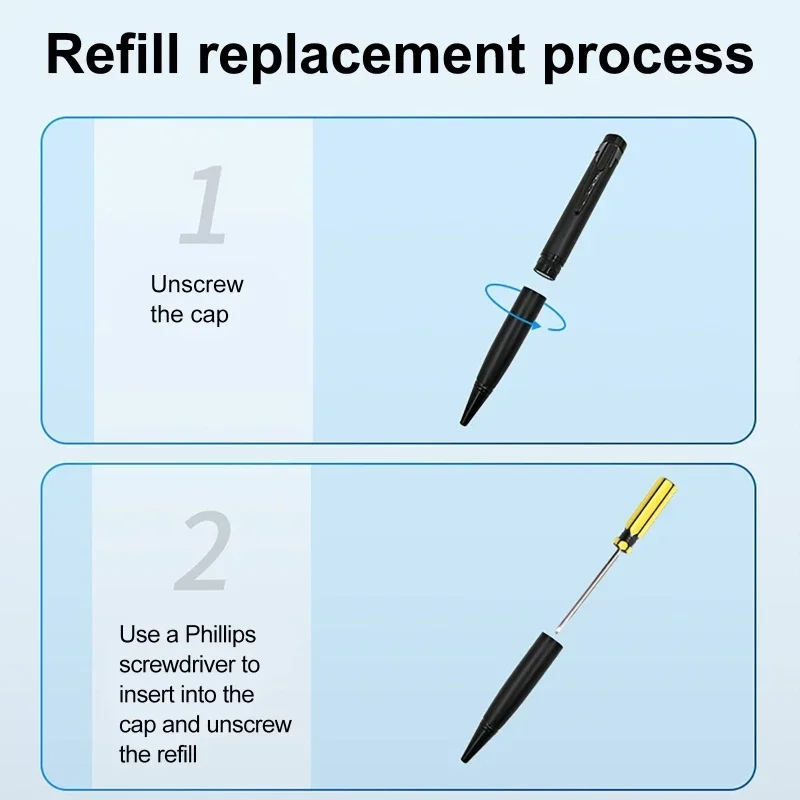 Refill replacement process

1

Unscrew the cap

2

Use a Phillips screwdriver to insert into the cap and unscrew the refill