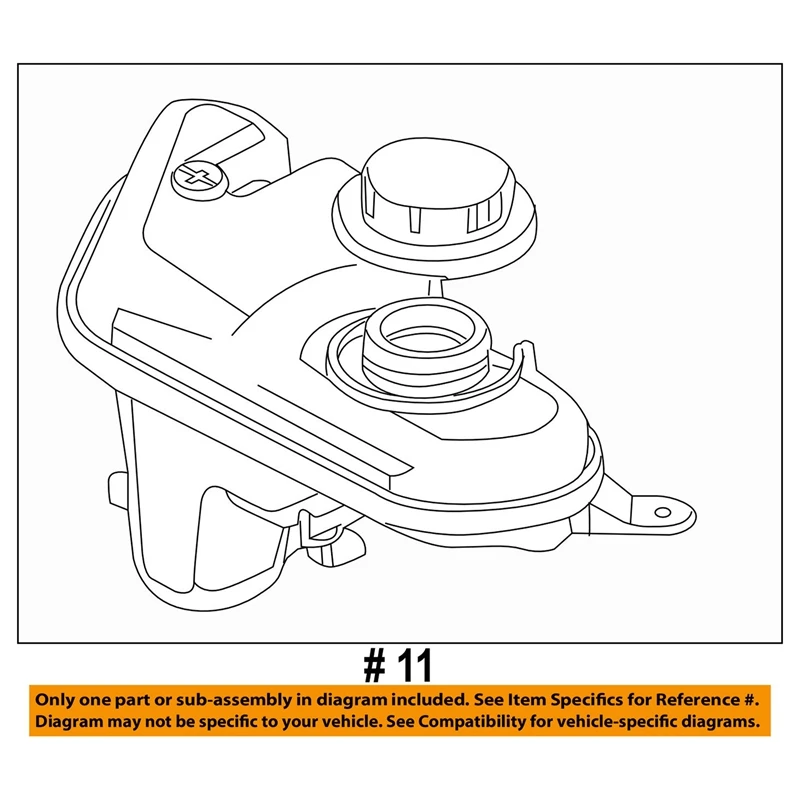 # 11

Only one part or sub-assembly in diagram included. See Item Specifics for Reference #.
Diagram may not be specific to your vehicle. See Compatibility for vehicle-specific diagrams.