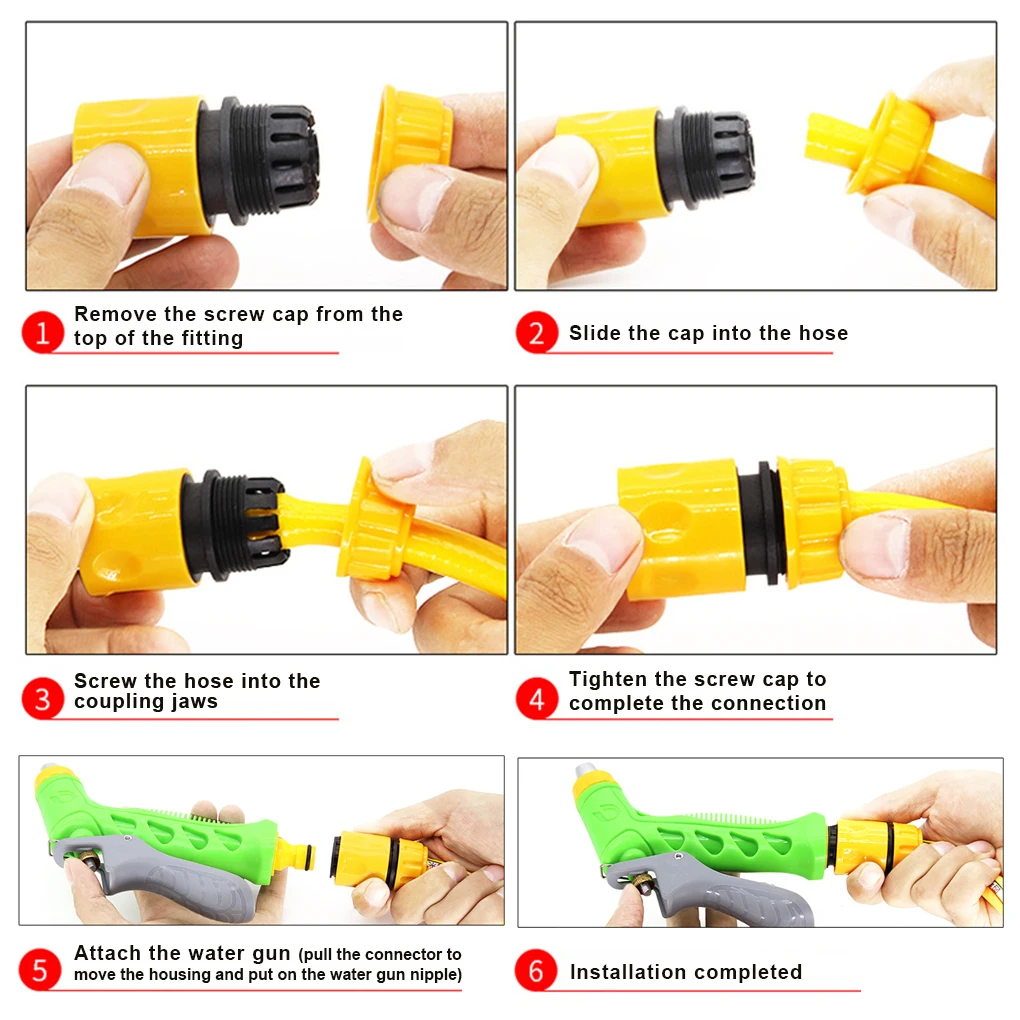 1 Remove the screw cap from the top of the fitting

2 Slide the cap into the hose

3 Screw the hose into the coupling jaws

4 Tighten the screw cap to complete the connection

5 Attach the water gun (pull the connector to move the housing and put on the water gun nipple)

6 Installation completed