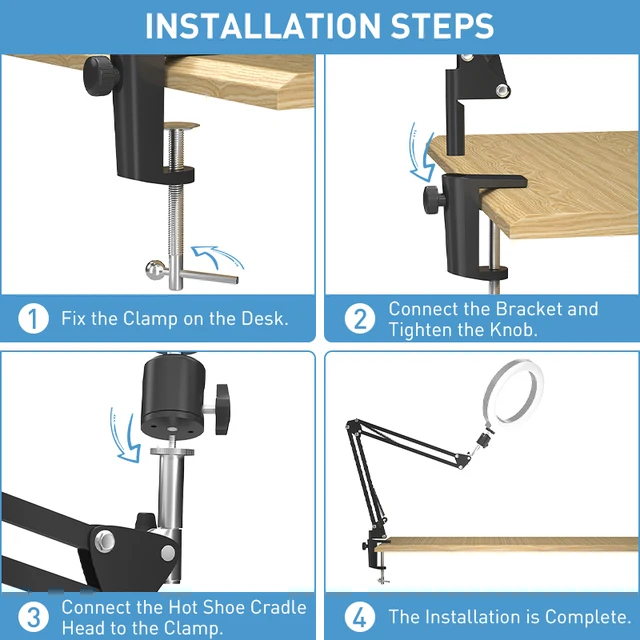 INSTALLATION STEPS

1 Fix the Clamp on the Desk.

2 Connect the Bracket and Tighten the Knob.

3 Connect the Hot Shoe Cradle Head to the Clamp.

4 The Installation is Complete.