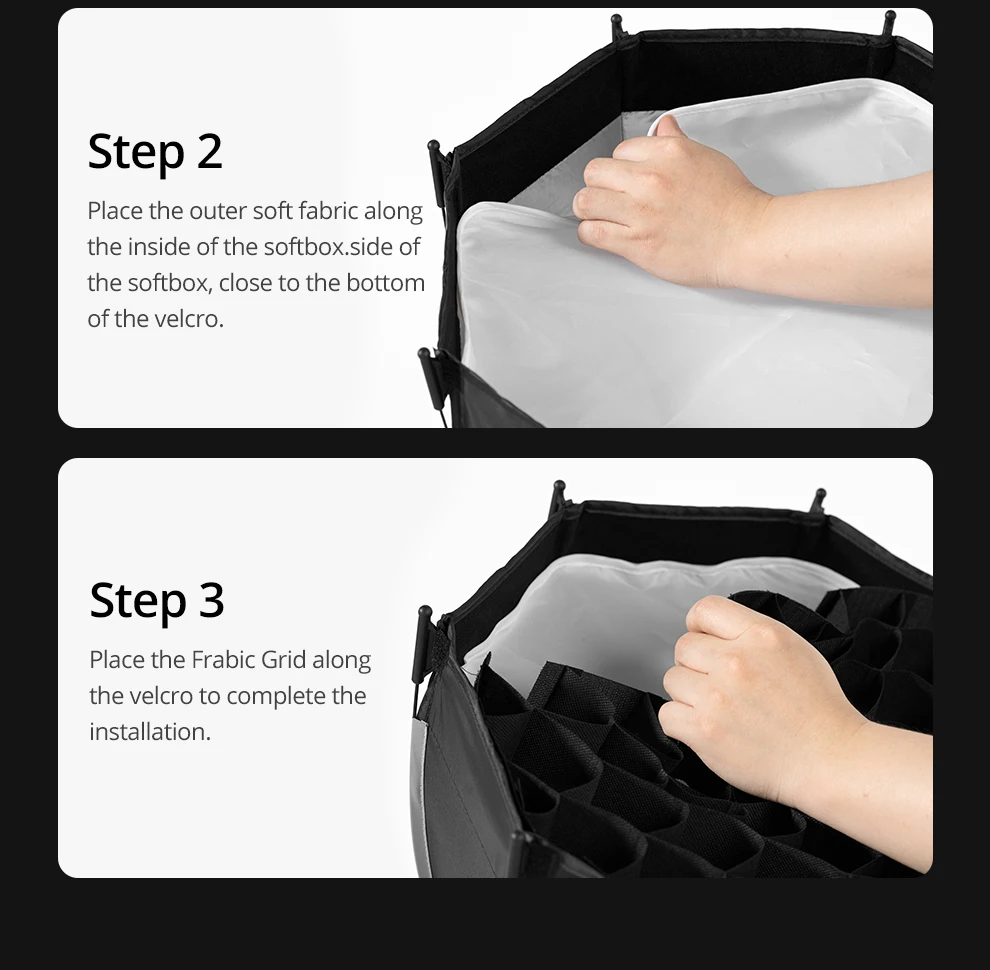 Step 2

Place the outer soft fabric along the inside of the softbox.side of the softbox, close to the bottom of the velcro.

Step 3

Place the Frabic Grid along the velcro to complete the installation.