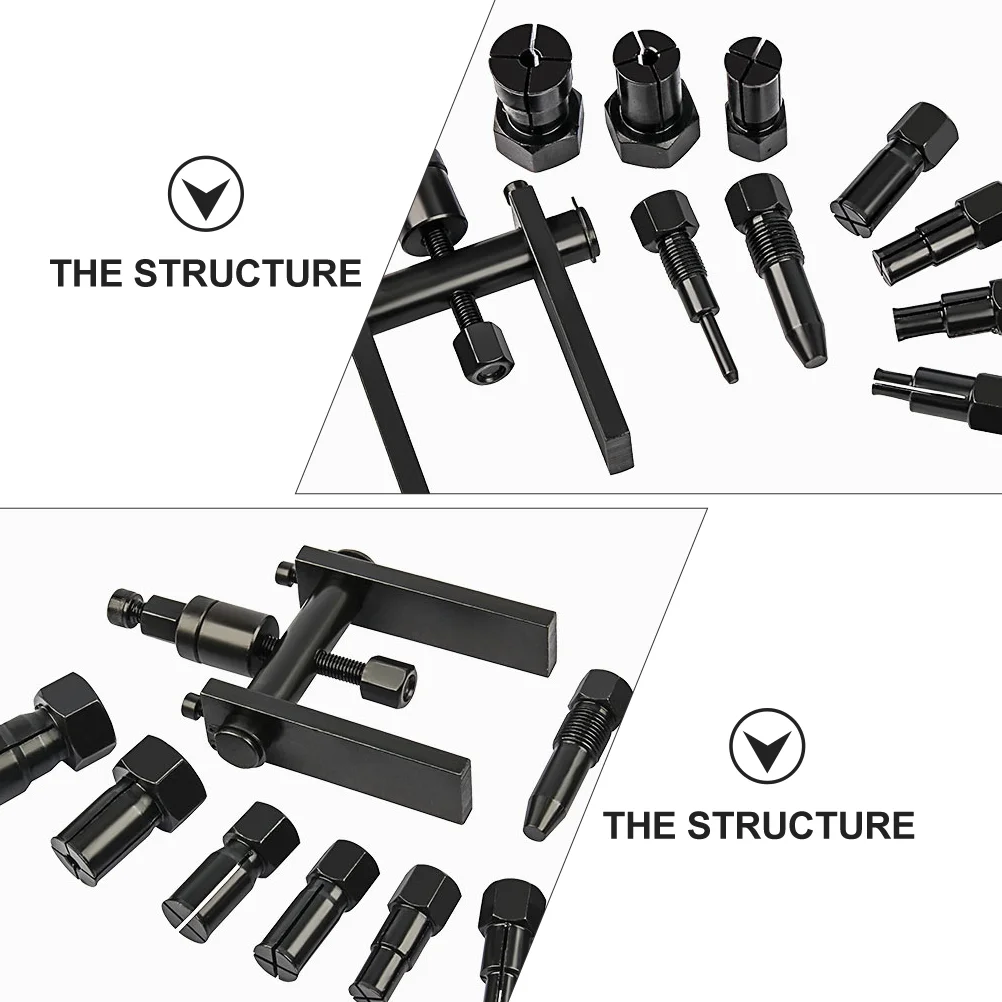 THE STRUCTURE

THE STRUCTURE