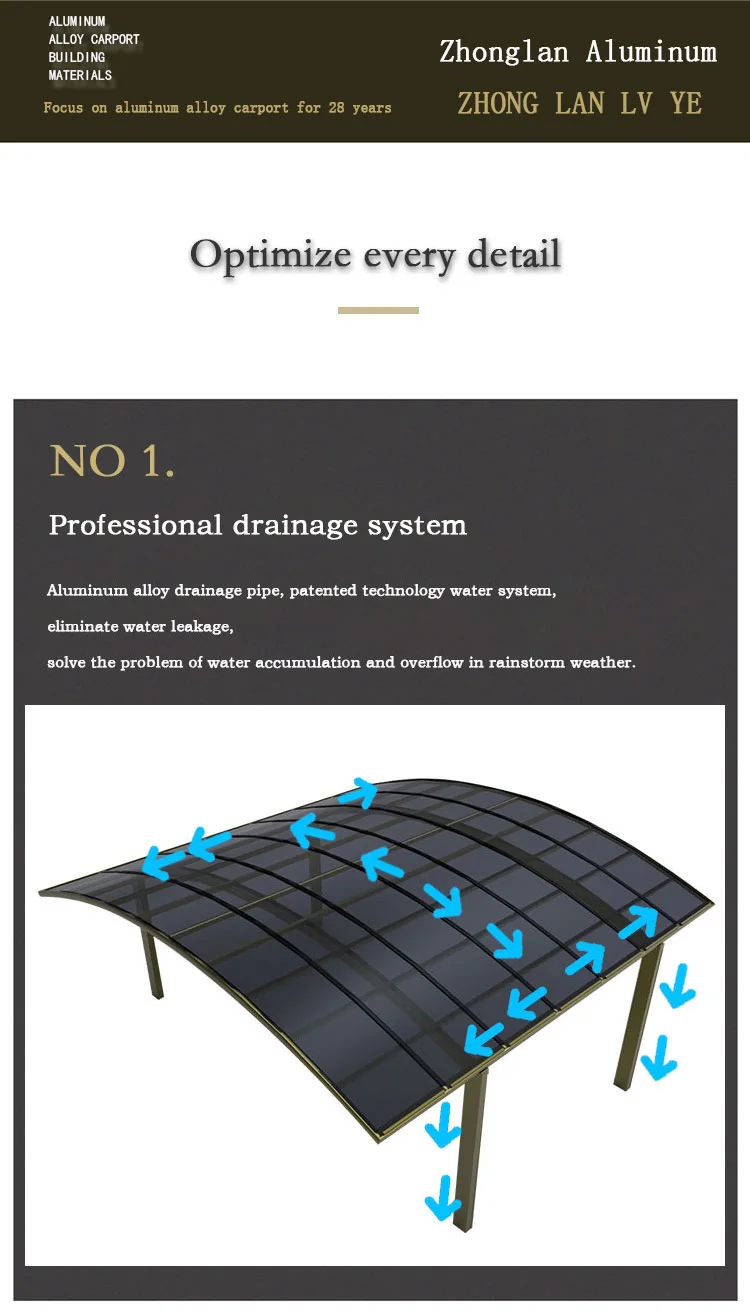 ALUMINUM
ALLOY CARPORT
BUILDING
MATERIALS

Focus on aluminum alloy carport for 28 years

Zhonglan Aluminum

ZHONG LAN LV YE

Optimize every detail

NO 1.

Professional drainage system

Aluminum alloy drainage pipe, patented technology water system,

eliminate water leakage,

solve the problem of water accumulation and overflow in rainstorm weather.