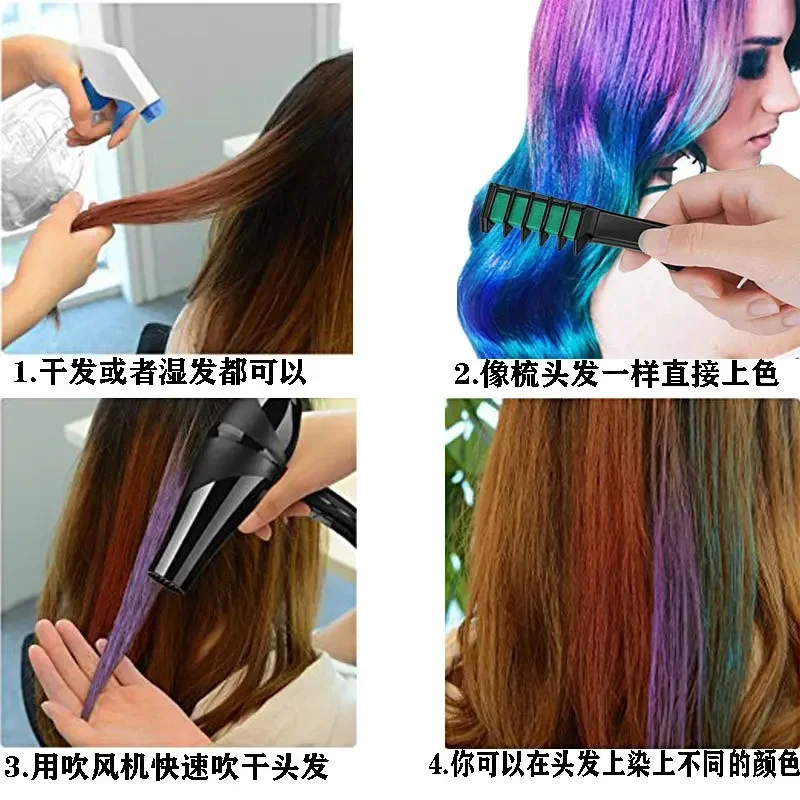 1.干发或者湿发都可以

2.像梳头发一样直接上色

3.用吹风机快速吹干头发

4.你可以在头发上染上不同的颜色