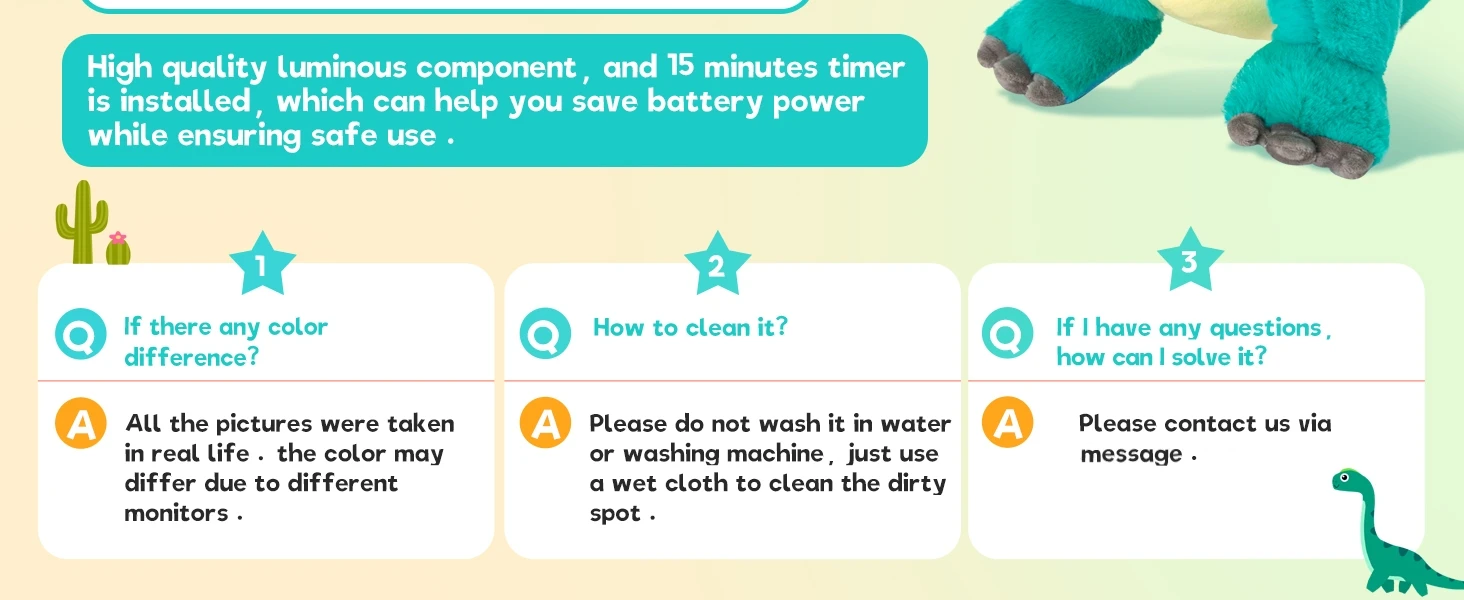 High quality luminous component, and 15 minutes timer is installed, which can help you save battery power while ensuring safe use .

1

Q If there any color difference?

A All the pictures were taken in real life . the color may differ due to different monitors .

2

Q How to clean it?

A Please do not wash it in water or washing machine, just use a wet cloth to clean the dirty spot .

3

Q If I have any questions, how can I solve it?

A Please contact us via message .