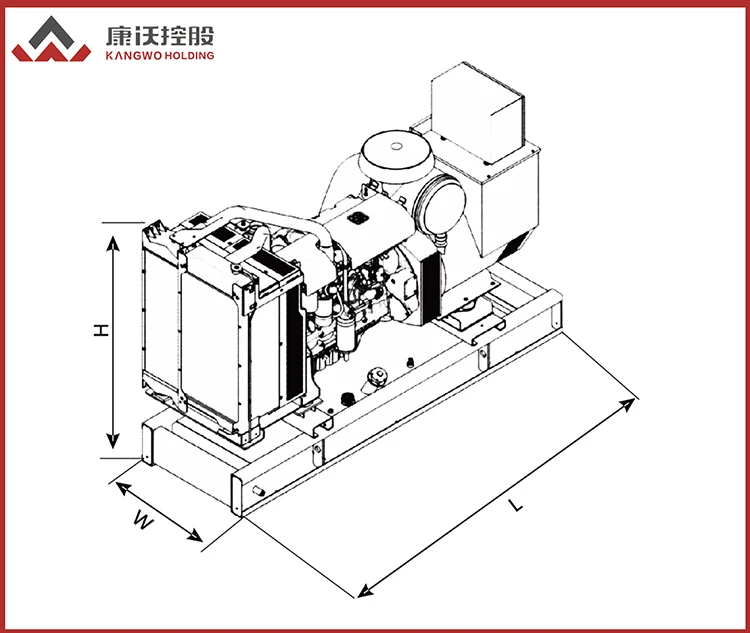 康沃控股
KANGWO HOLDING

H

W

L