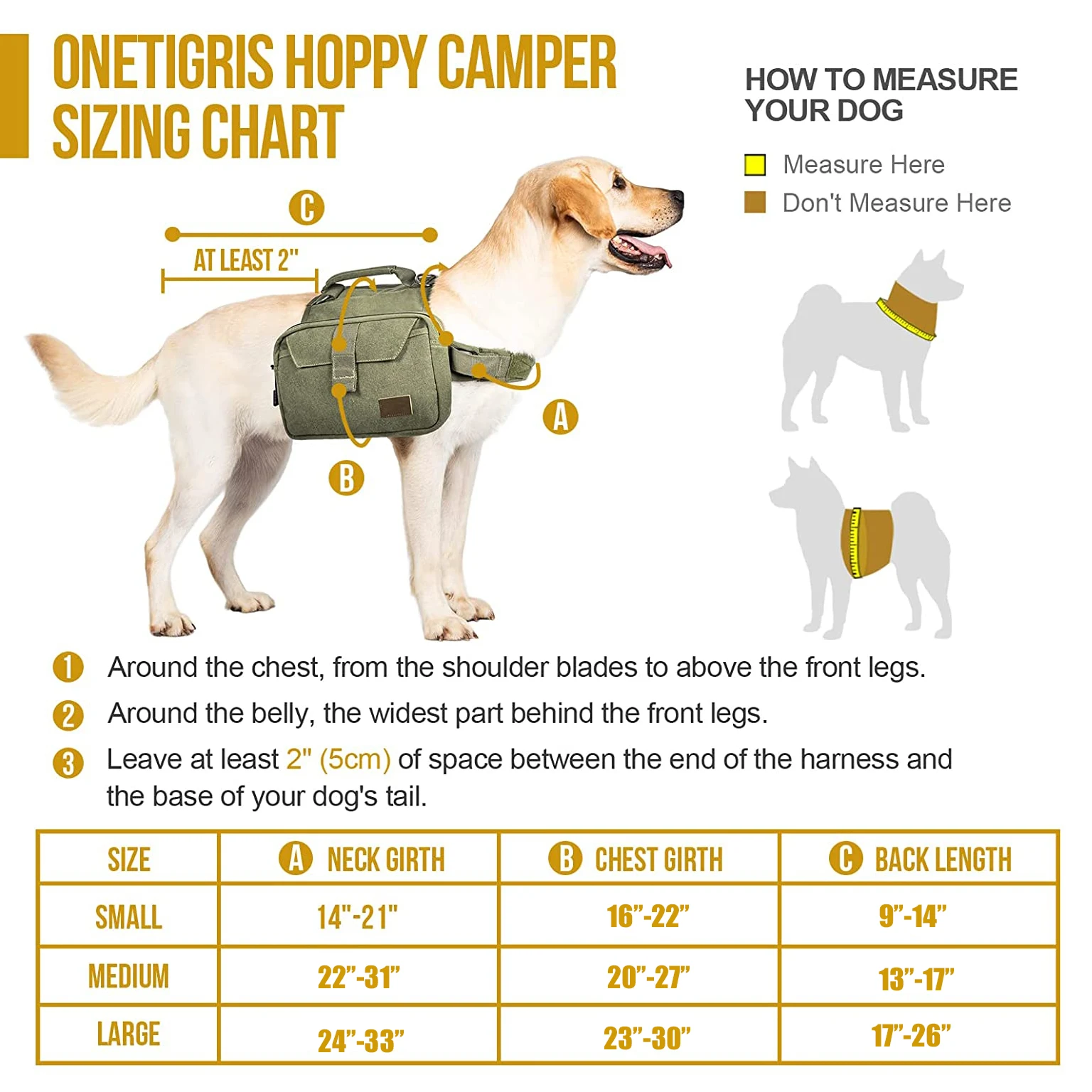 ONETIGRIS HOPPY CAMPER SIZING CHART

HOW TO MEASURE YOUR DOG

Measure Here

Don't Measure Here

C

AT LEAST 2"

A

B

1 Around the chest, from the shoulder blades to above the front legs.

2 Around the belly, the widest part behind the front legs.

3 Leave at least 2" (5cm) of space between the end of the harness and the base of your dog's tail.

| SIZE | A NECK GIRTH | B CHEST GIRTH | C BACK LENGTH |
|---|---|---|---|
| SMALL | 14"-21" | 16"-22" | 9"-14" |
| MEDIUM | 22"-31" | 20"-27" | 13"-17" |
| LARGE | 24"-33" | 23"-30" | 17"-26" |