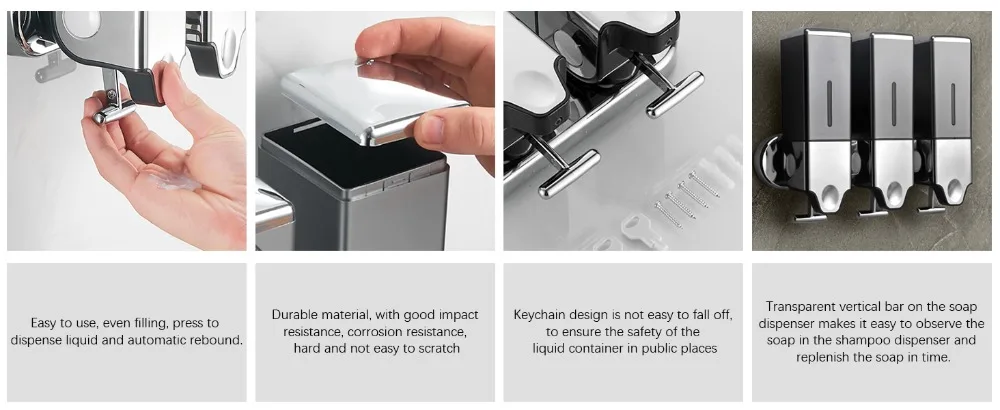 Easy to use, even filling, press to dispense liquid and automatic rebound.

Durable material, with good impact resistance, corrosion resistance, hard and not easy to scratch

Keychain design is not easy to fall off, to ensure the safety of the liquid container in public places

Transparent vertical bar on the soap dispenser makes it easy to observe the soap in the shampoo dispenser and replenish the soap in time.