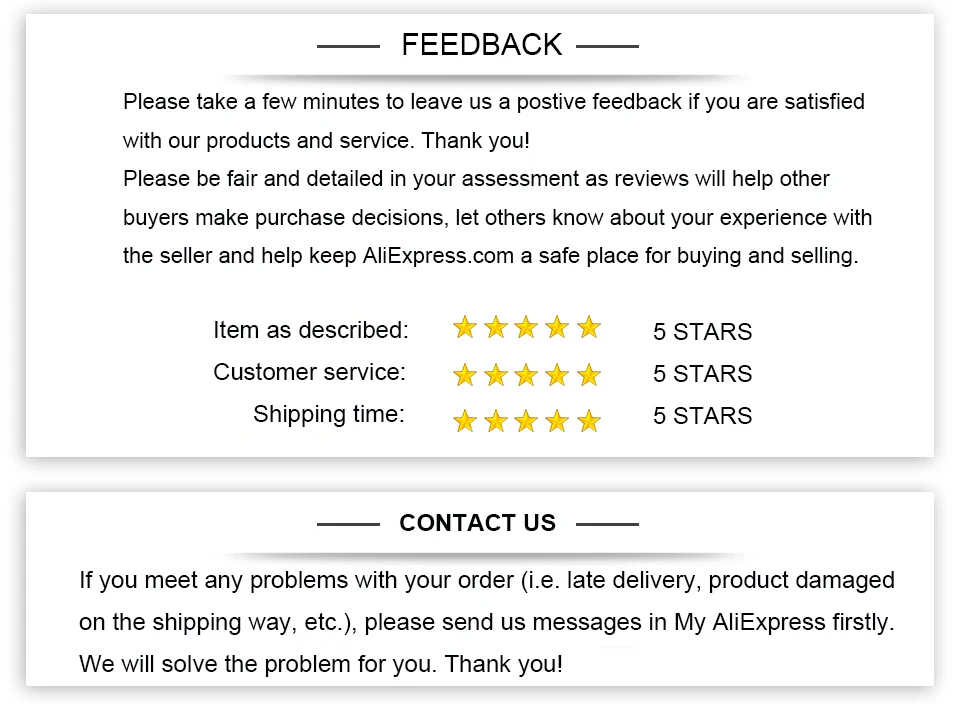 FEEDBACK

Please take a few minutes to leave us a postive feedback if you are satisfied with our products and service. Thank you!

Please be fair and detailed in your assessment as reviews will help other buyers make purchase decisions, let others know about your experience with the seller and help keep AliExpress.com a safe place for buying and selling.

Item as described: 5 STARS
Customer service: 5 STARS
Shipping time: 5 STARS

CONTACT US

If you meet any problems with your order (i.e. late delivery, product damaged on the shipping way, etc.), please send us messages in My AliExpress firstly. We will solve the problem for you. Thank you!