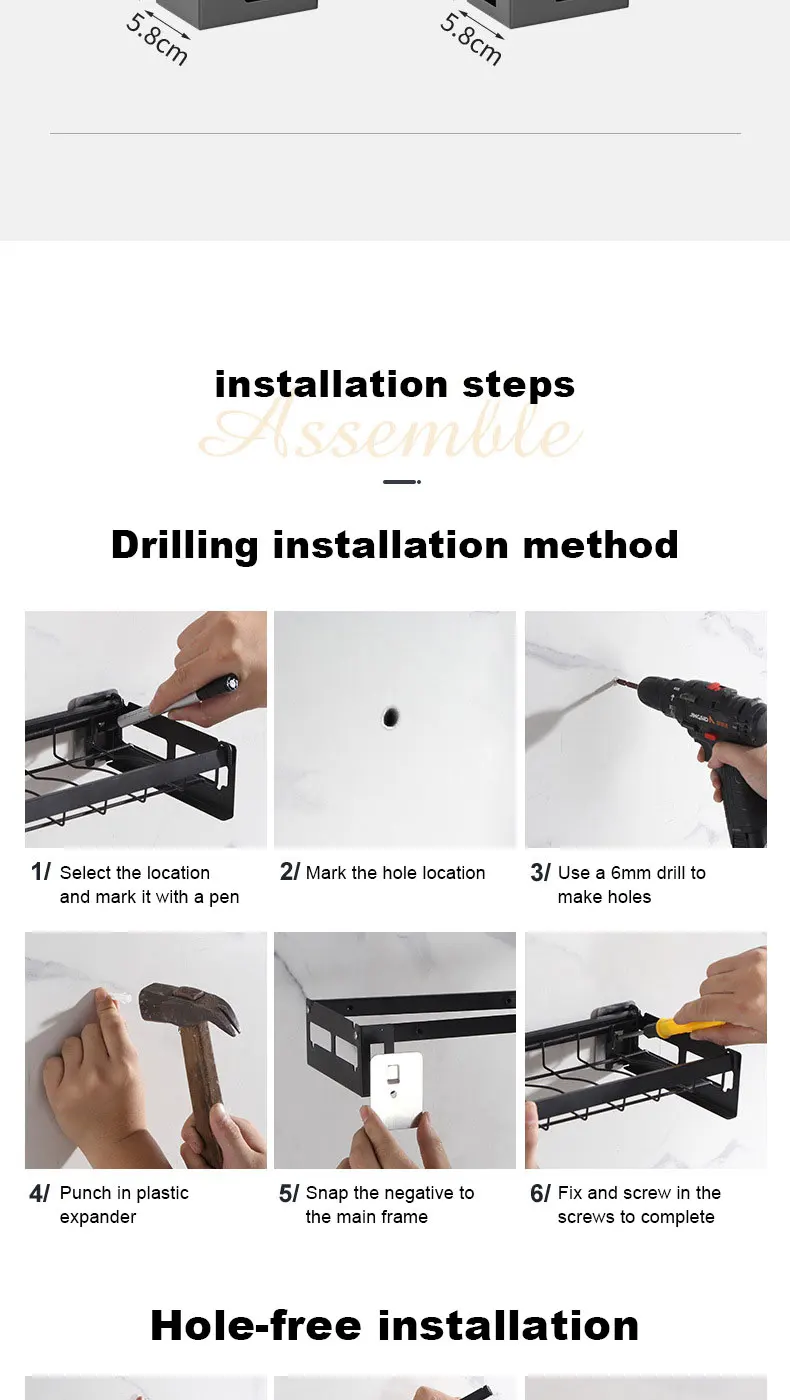 5.8cm

5.8cm

installation steps

Assemble

Drilling installation method

1/ Select the location and mark it with a pen

2/ Mark the hole location

3/ Use a 6mm drill to make holes

4/ Punch in plastic expander

5/ Snap the negative to the main frame

6/ Fix and screw in the screws to complete

Hole-free installation