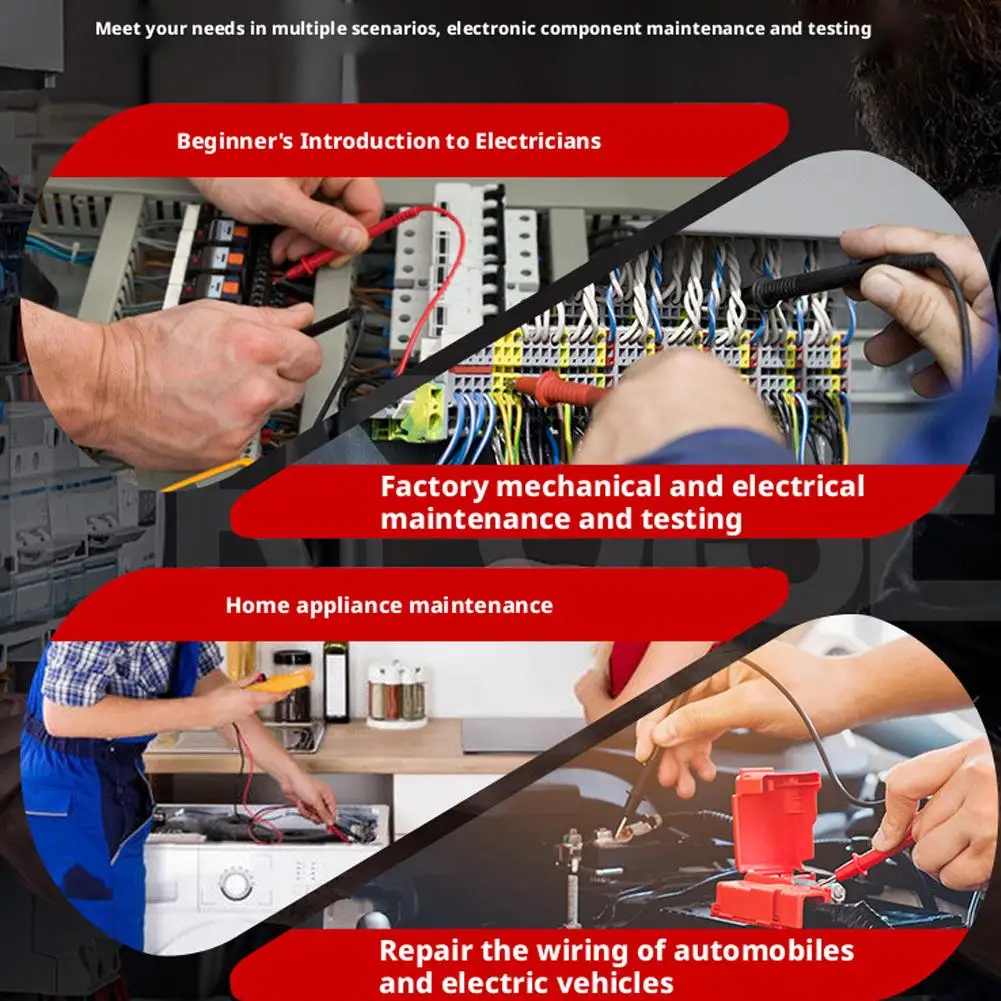 Meet your needs in multiple scenarios, electronic component maintenance and testing

Beginner's Introduction to Electricians

Factory mechanical and electrical maintenance and testing

Home appliance maintenance

Repair the wiring of automobiles and electric vehicles