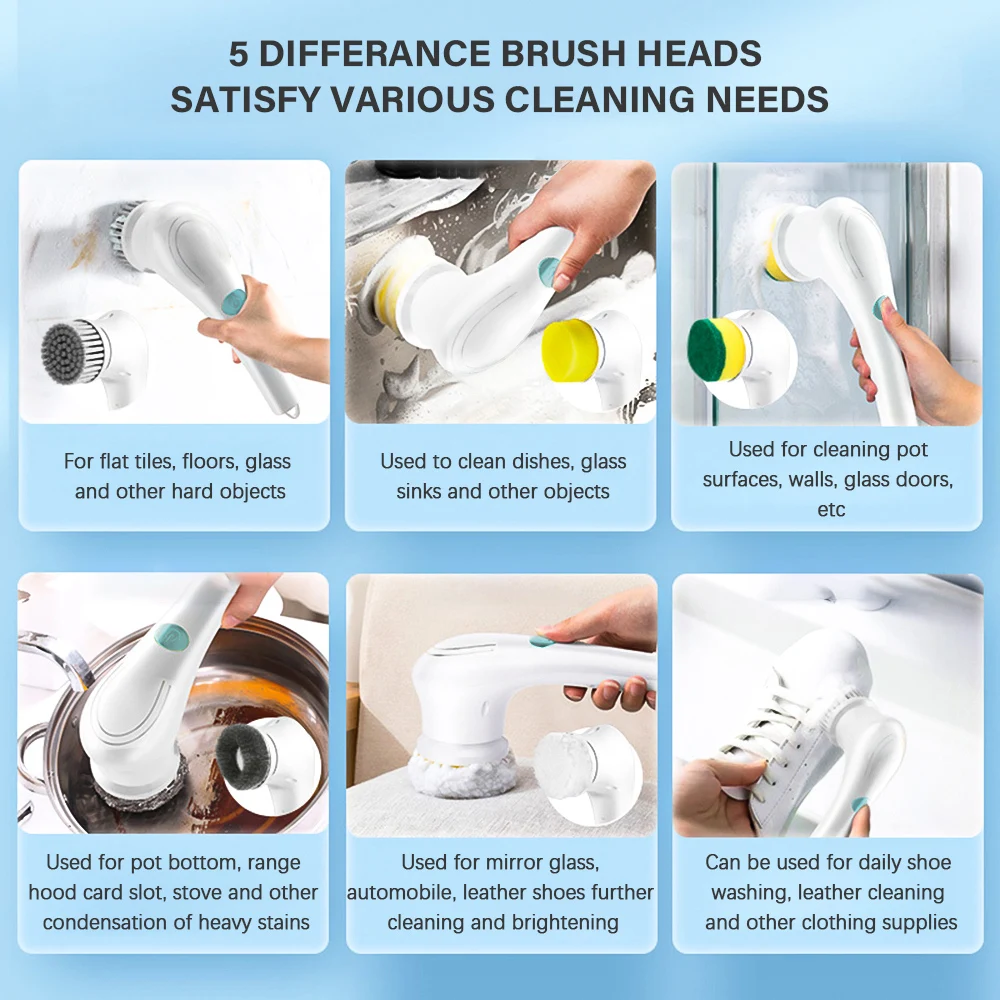 5 DIFFERANCE BRUSH HEADS
SATISFY VARIOUS CLEANING NEEDS

For flat tiles, floors, glass and other hard objects

Used to clean dishes, glass sinks and other objects

Used for cleaning pot surfaces, walls, glass doors, etc

Used for pot bottom, range hood card slot, stove and other condensation of heavy stains

Used for mirror glass, automobile, leather shoes further cleaning and brightening

Can be used for daily shoe washing, leather cleaning and other clothing supplies