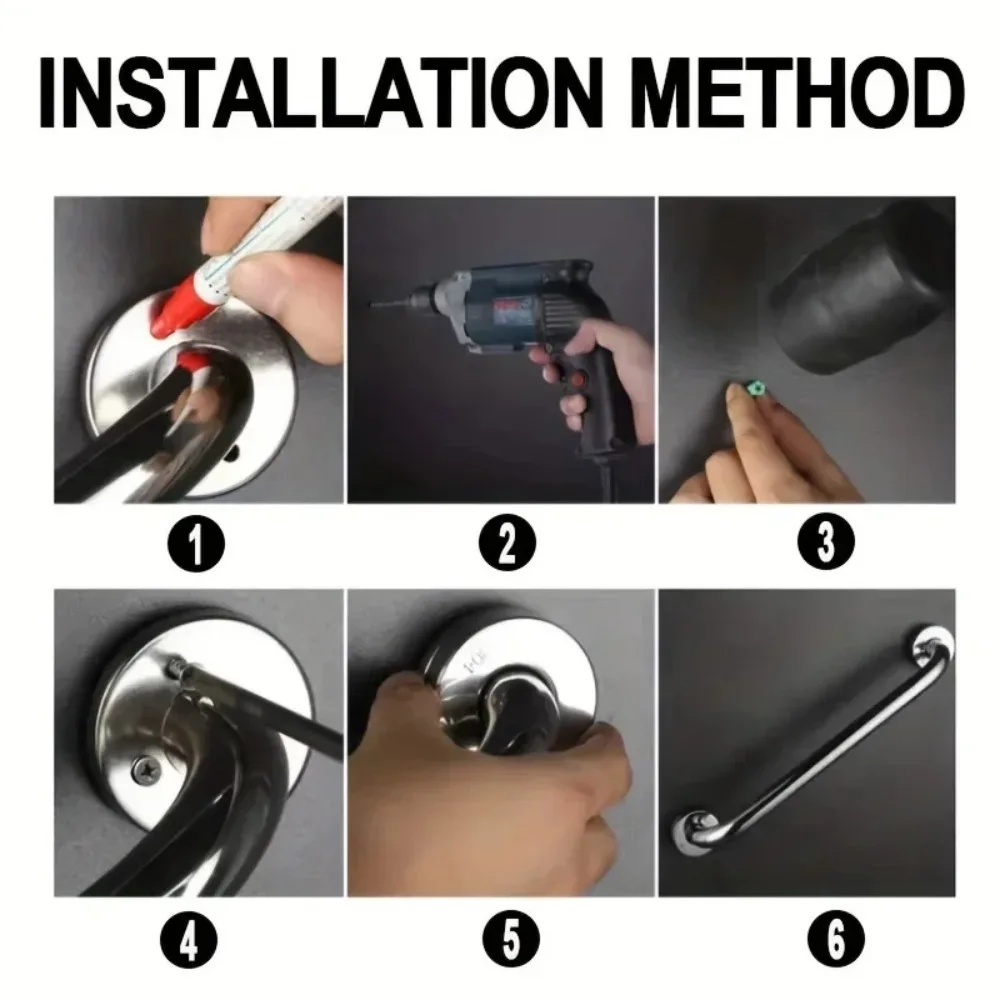 INSTALLATION METHOD

1

2

3

4

5

6