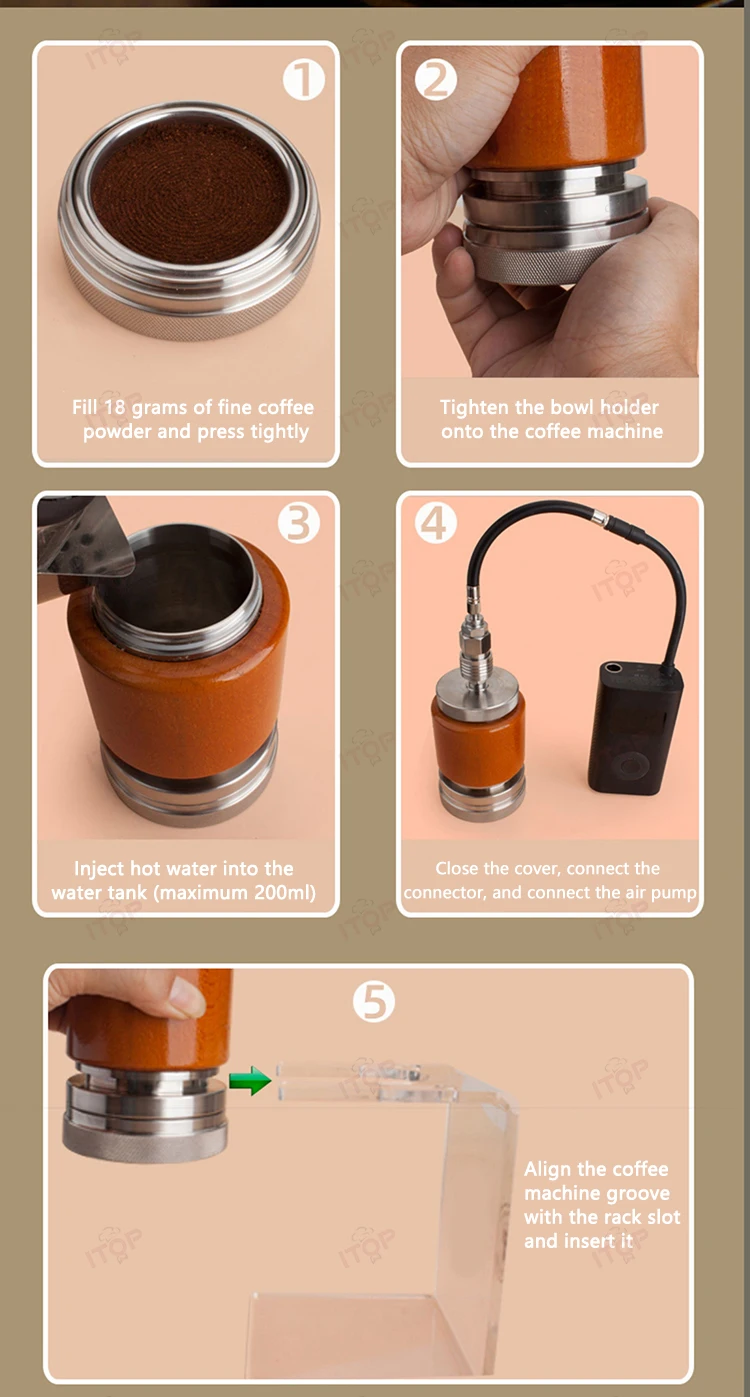 1

Fill 18 grams of fine coffee powder and press tightly

2

Tighten the bowl holder onto the coffee machine

3

Inject hot water into the water tank (maximum 200ml)

4

Close the cover, connect the connector, and connect the air pump

5

Align the coffee machine groove with the rack slot and insert it

ITOP