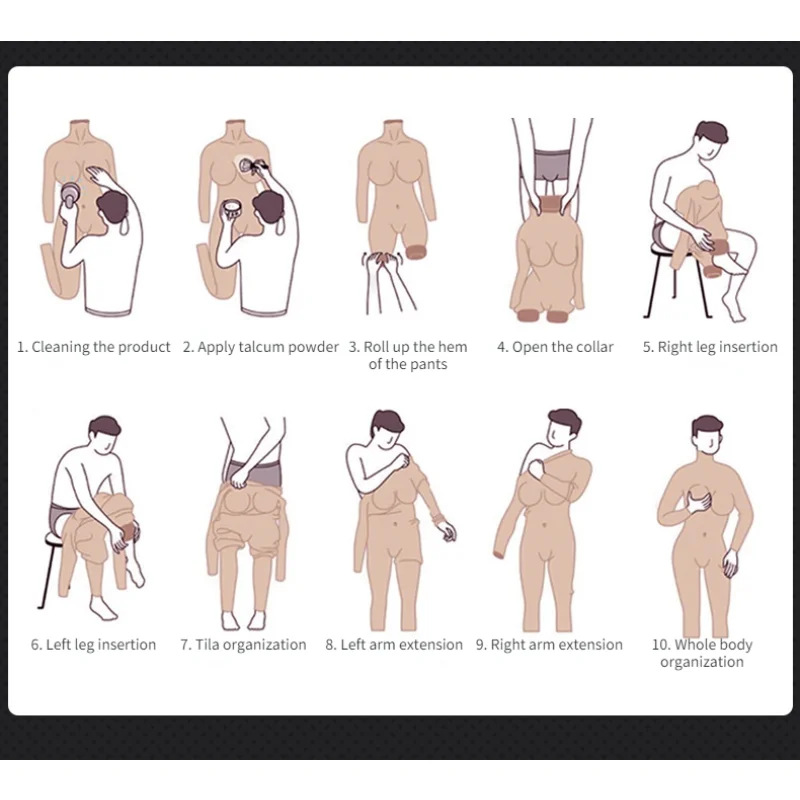 1. Cleaning the product

2. Apply talcum powder

3. Roll up the hem of the pants

4. Open the collar

5. Right leg insertion

6. Left leg insertion

7. Tila organization

8. Left arm extension

9. Right arm extension

10. Whole body organization