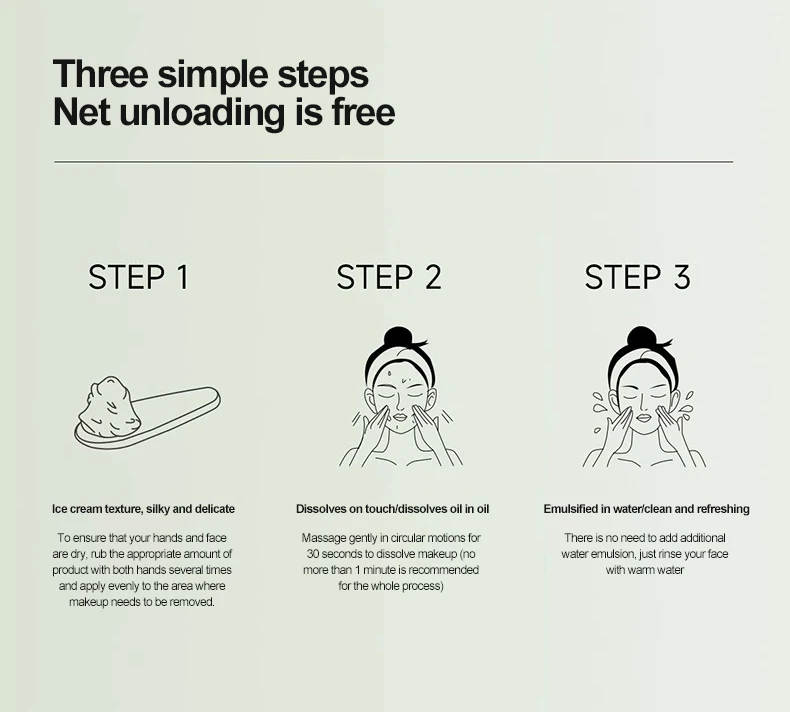 Three simple steps
Net unloading is free

STEP 1

Ice cream texture, silky and delicate

To ensure that your hands and face are dry, rub the appropriate amount of product with both hands several times and apply evenly to the area where makeup needs to be removed.

STEP 2

Dissolves on touch/dissolves oil in oil

Massage gently in circular motions for 30 seconds to dissolve makeup (no more than 1 minute is recommended for the whole process)

STEP 3

Emulsified in water/clean and refreshing

There is no need to add additional water emulsion, just rinse your face with warm water