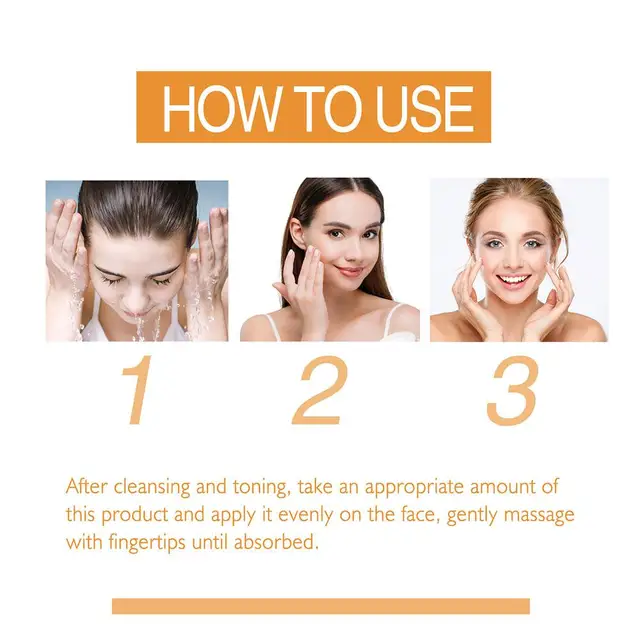 HOW TO USE

1

2

3

After cleansing and toning, take an appropriate amount of this product and apply it evenly on the face, gently massage with fingertips until absorbed.