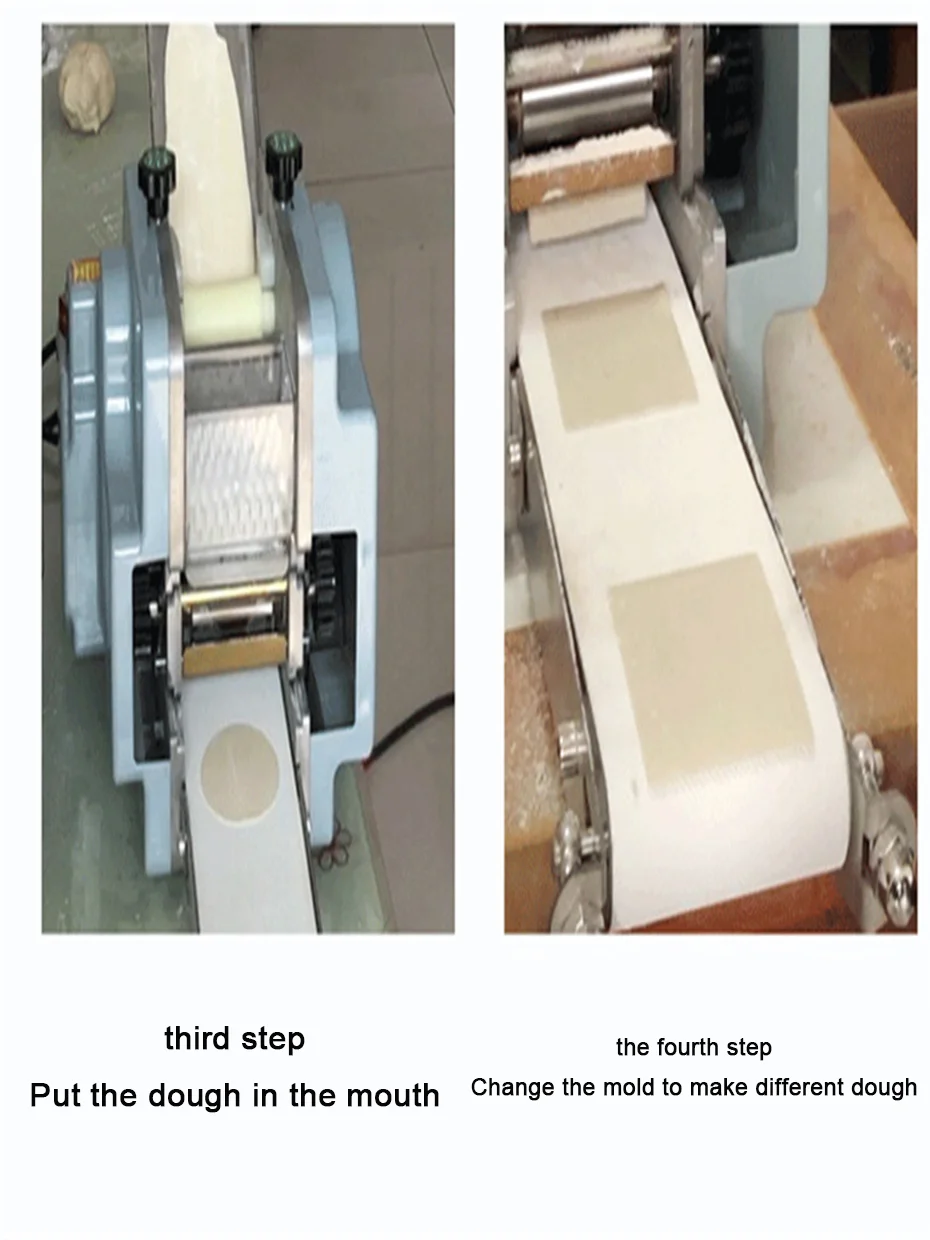 third step
Put the dough in the mouth

the fourth step
Change the mold to make different dough