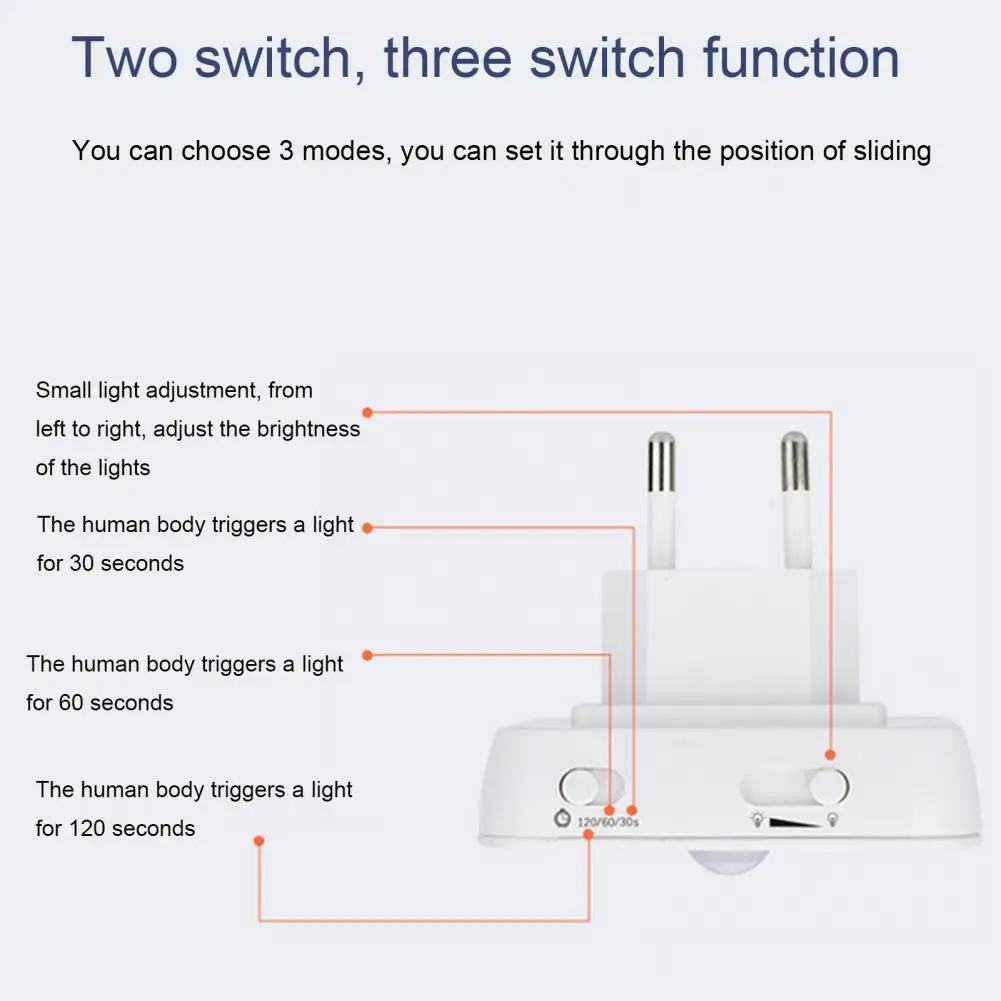 Two switch, three switch function

You can choose 3 modes, you can set it through the position of sliding

Small light adjustment, from left to right, adjust the brightness of the lights

The human body triggers a light for 30 seconds

The human body triggers a light for 60 seconds

The human body triggers a light for 120 seconds

120/60/30s