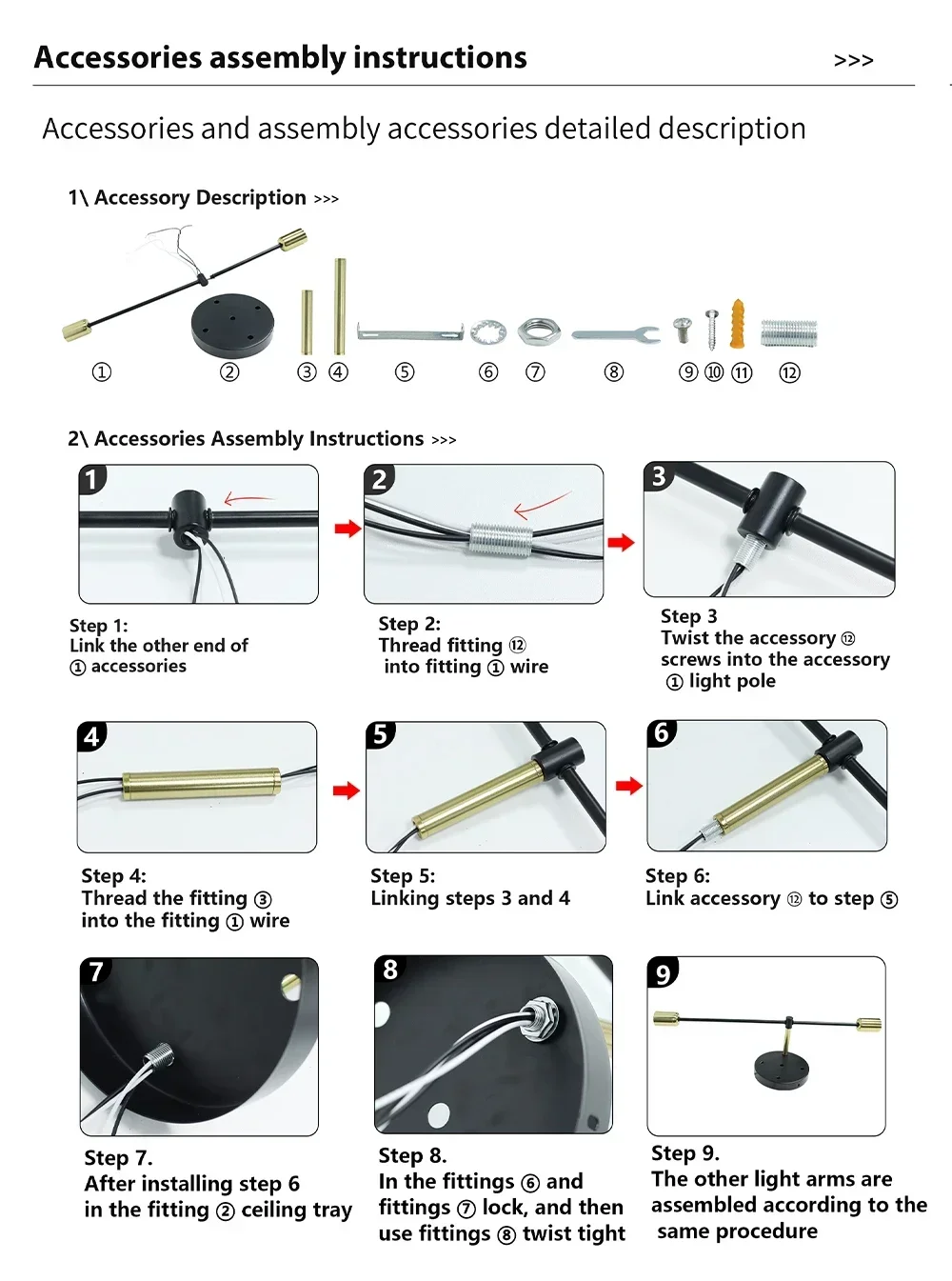 Accessories assembly instructions >>>

Accessories and assembly accessories detailed description

1\ Accessory Description >>>

① ② ③ ④ ⑤ ⑥ ⑦ ⑧ ⑨ ⑩ ⑪ ⑫

2\ Accessories Assembly Instructions >>>

1

Step 1:
Link the other end of ① accessories

2

Step 2:
Thread fitting ⑫ into fitting ① wire

3

Step 3
Twist the accessory ⑫ screws into the accessory ① light pole

4

Step 4:
Thread the fitting ③ into the fitting ① wire

5

Step 5:
Linking steps 3 and 4

6

Step 6:
Link accessory ⑫ to step ⑤

7

Step 7.
After installing step 6 in the fitting ② ceiling tray

8

Step 8.
In the fittings ⑥ and fittings ⑦ lock, and then use fittings ⑧ twist tight

9

Step 9.
The other light arms are assembled according to the same procedure