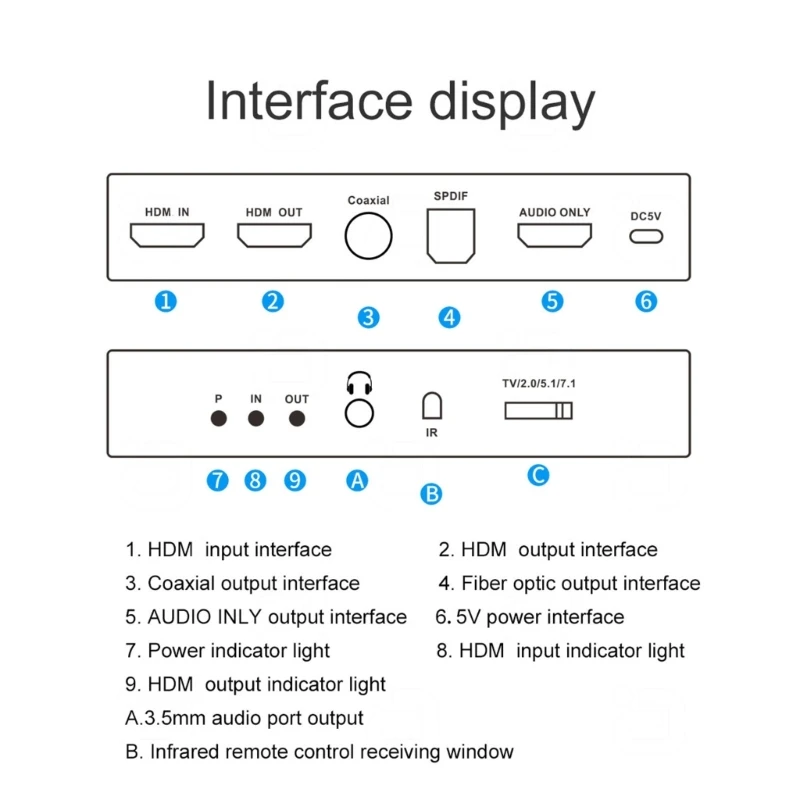 Interface display

HDM IN

HDM OUT

Coaxial

SPDIF

AUDIO ONLY

DC5V

1 2 3 4 5 6

P IN OUT

IR

TV/2.0/5.1/7.1

7 8 9 A B C

1. HDM input interface
2. HDM output interface
3. Coaxial output interface
4. Fiber optic output interface
5. AUDIO INLY output interface
6. 5V power interface
7. Power indicator light
8. HDM input indicator light
9. HDM output indicator light
A.3.5mm audio port output
B. Infrared remote control receiving window