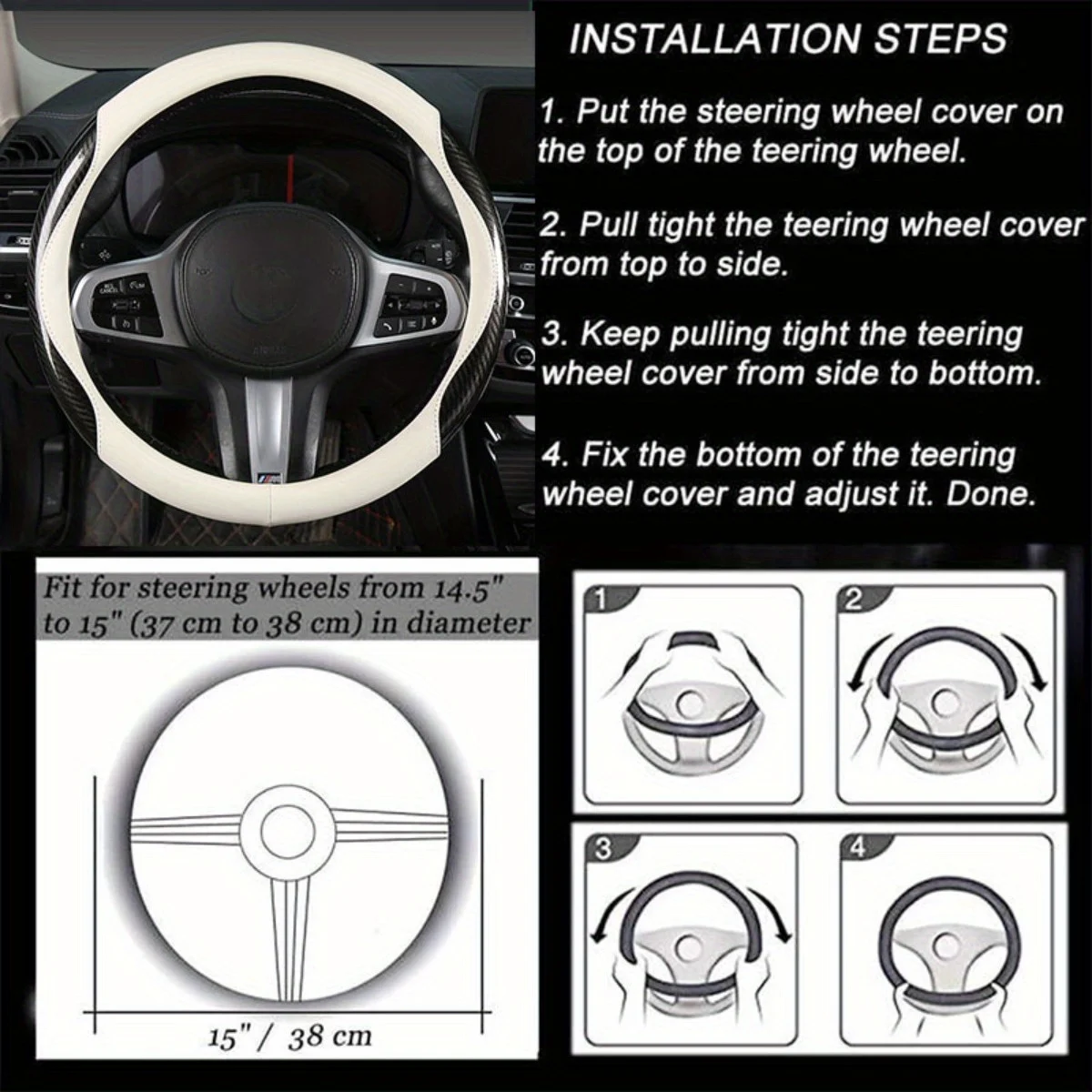 INSTALLATION STEPS

1. Put the steering wheel cover on the top of the teering wheel.

2. Pull tight the teering wheel cover from top to side.

3. Keep pulling tight the teering wheel cover from side to bottom.

4. Fix the bottom of the teering wheel cover and adjust it. Done.

Fit for steering wheels from 14.5" to 15" (37 cm to 38 cm) in diameter

15" / 38 cm

1

2

3

4