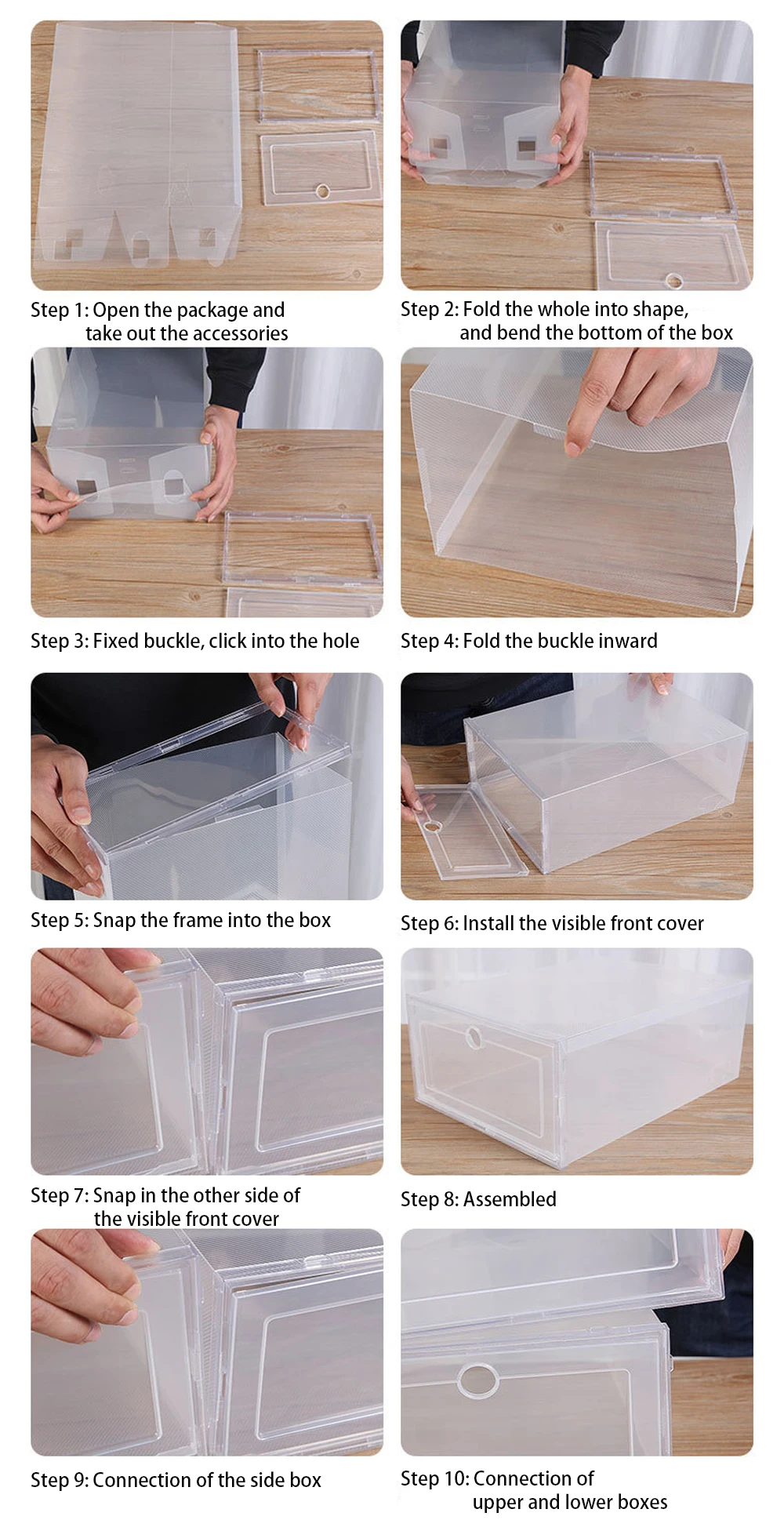 Step 1: Open the package and take out the accessories

Step 2: Fold the whole into shape, and bend the bottom of the box

Step 3: Fixed buckle, click into the hole

Step 4: Fold the buckle inward

Step 5: Snap the frame into the box

Step 6: Install the visible front cover

Step 7: Snap in the other side of the visible front cover

Step 8: Assembled

Step 9: Connection of the side box

Step 10: Connection of upper and lower boxes