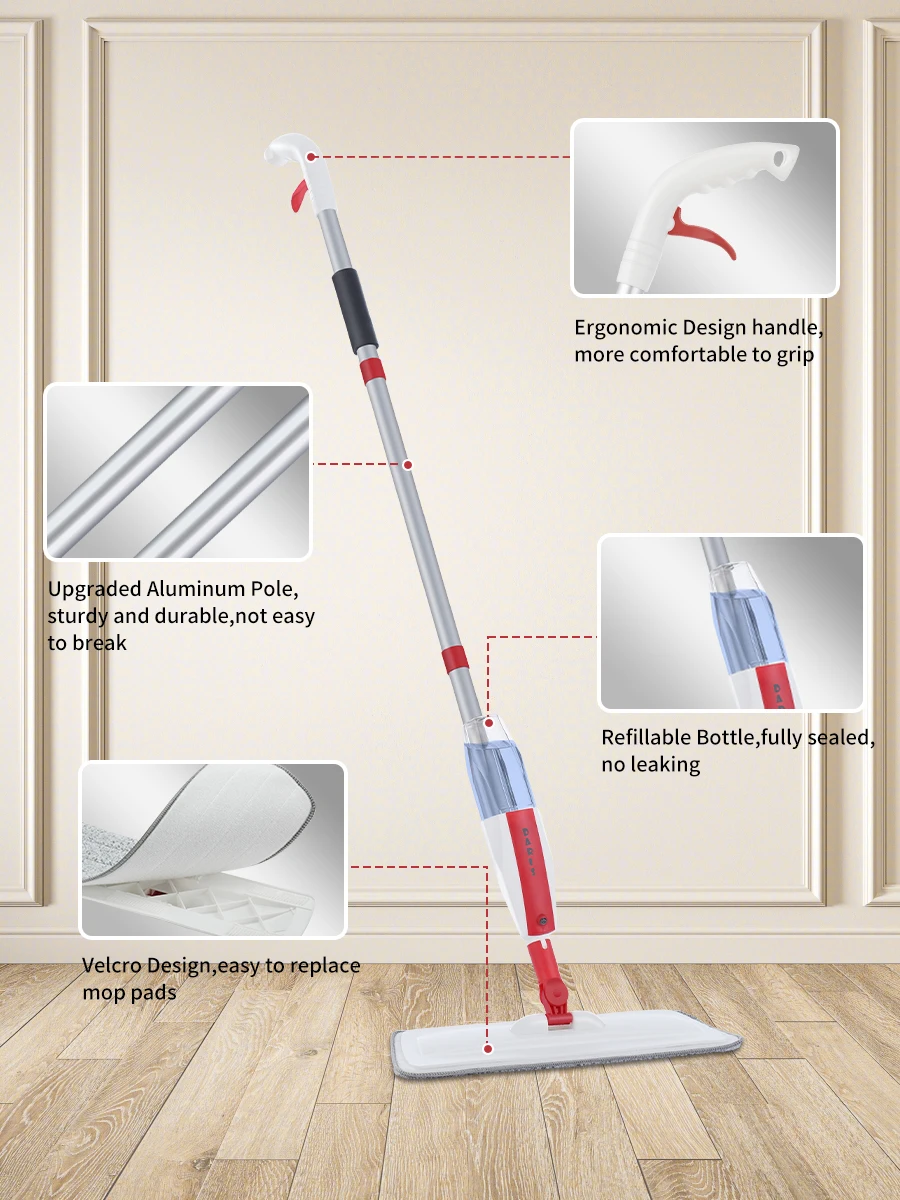 Ergonomic Design handle, more comfortable to grip

Upgraded Aluminum Pole, sturdy and durable,not easy to break

Refillable Bottle,fully sealed, no leaking

Velcro Design,easy to replace mop pads

DADAY