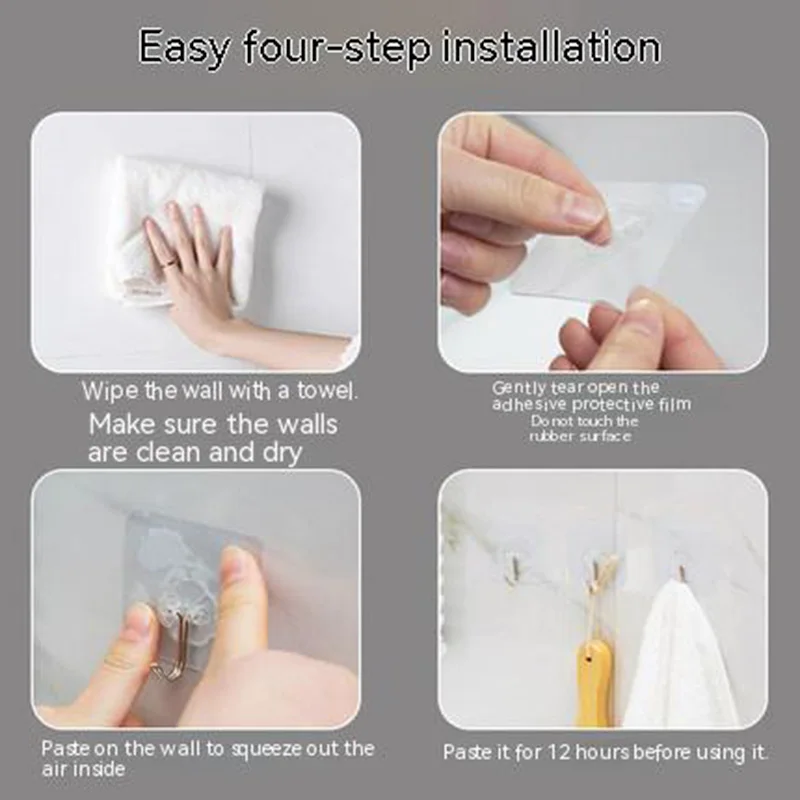 Easy four-step installation

Wipe the wall with a towel.
Make sure the walls are clean and dry

Gently tear open the adhesive protective film
Do not touch the rubber surface

Paste on the wall to squeeze out the air inside

Paste it for 12 hours before using it.