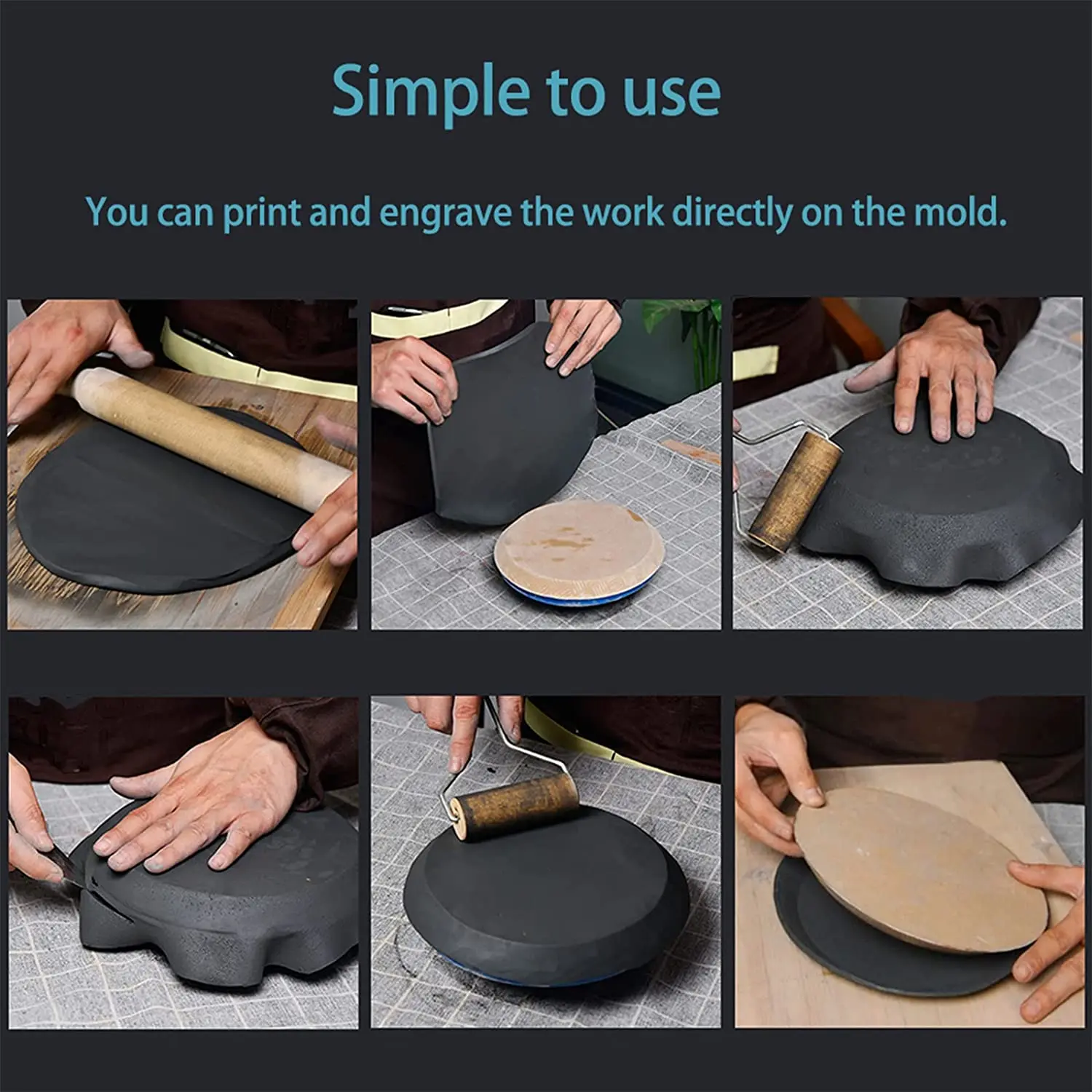 Simple to use

You can print and engrave the work directly on the mold.