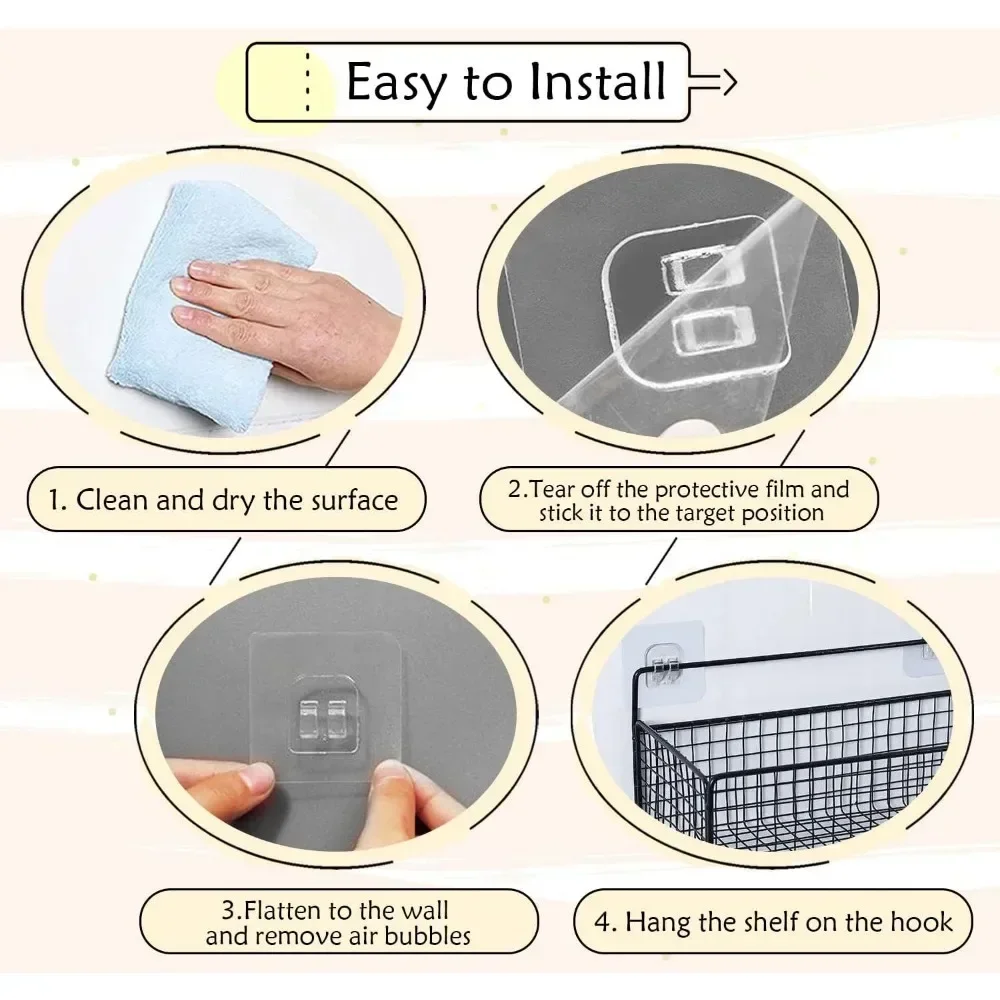 Easy to Install

1. Clean and dry the surface

2.Tear off the protective film and stick it to the target position

3.Flatten to the wall and remove air bubbles

4. Hang the shelf on the hook