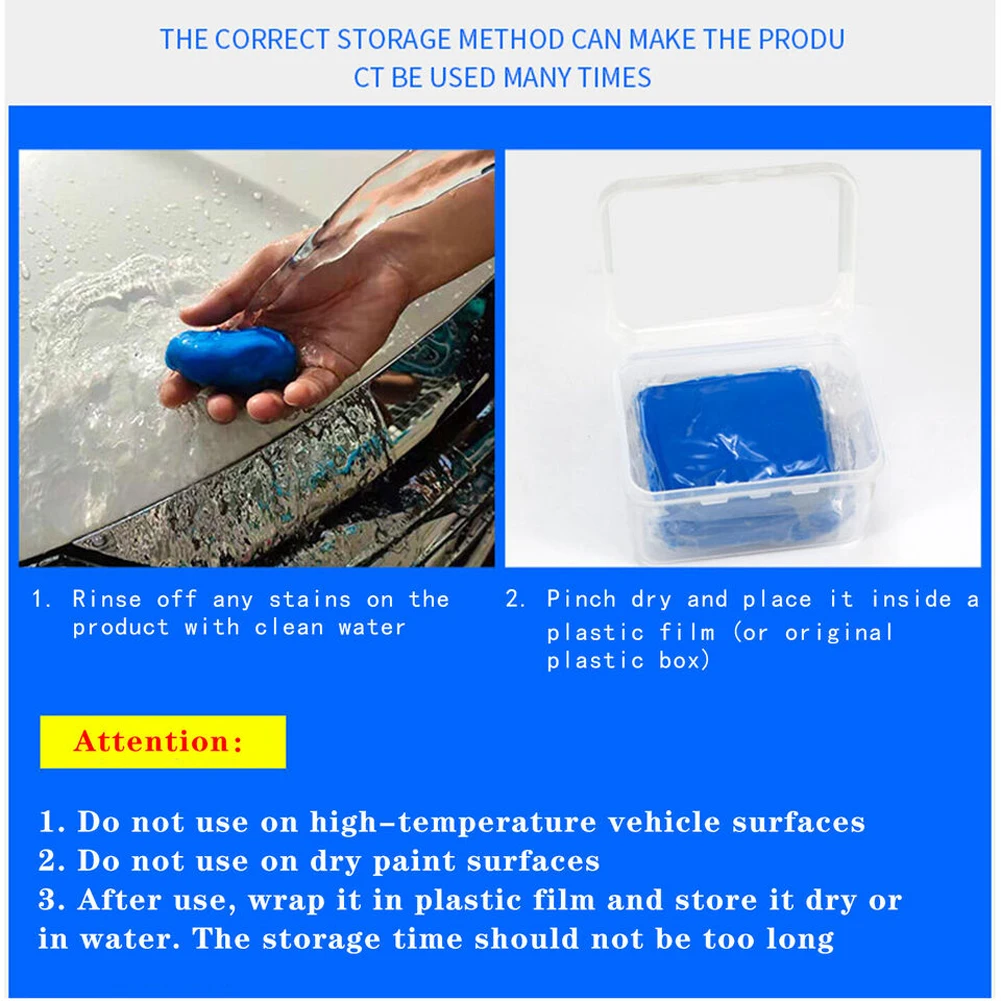 THE CORRECT STORAGE METHOD CAN MAKE THE PRODU CT BE USED MANY TIMES

1. Rinse off any stains on the product with clean water

2. Pinch dry and place it inside a plastic film (or original plastic box)

Attention:

1. Do not use on high-temperature vehicle surfaces
2. Do not use on dry paint surfaces
3. After use, wrap it in plastic film and store it dry or in water. The storage time should not be too long