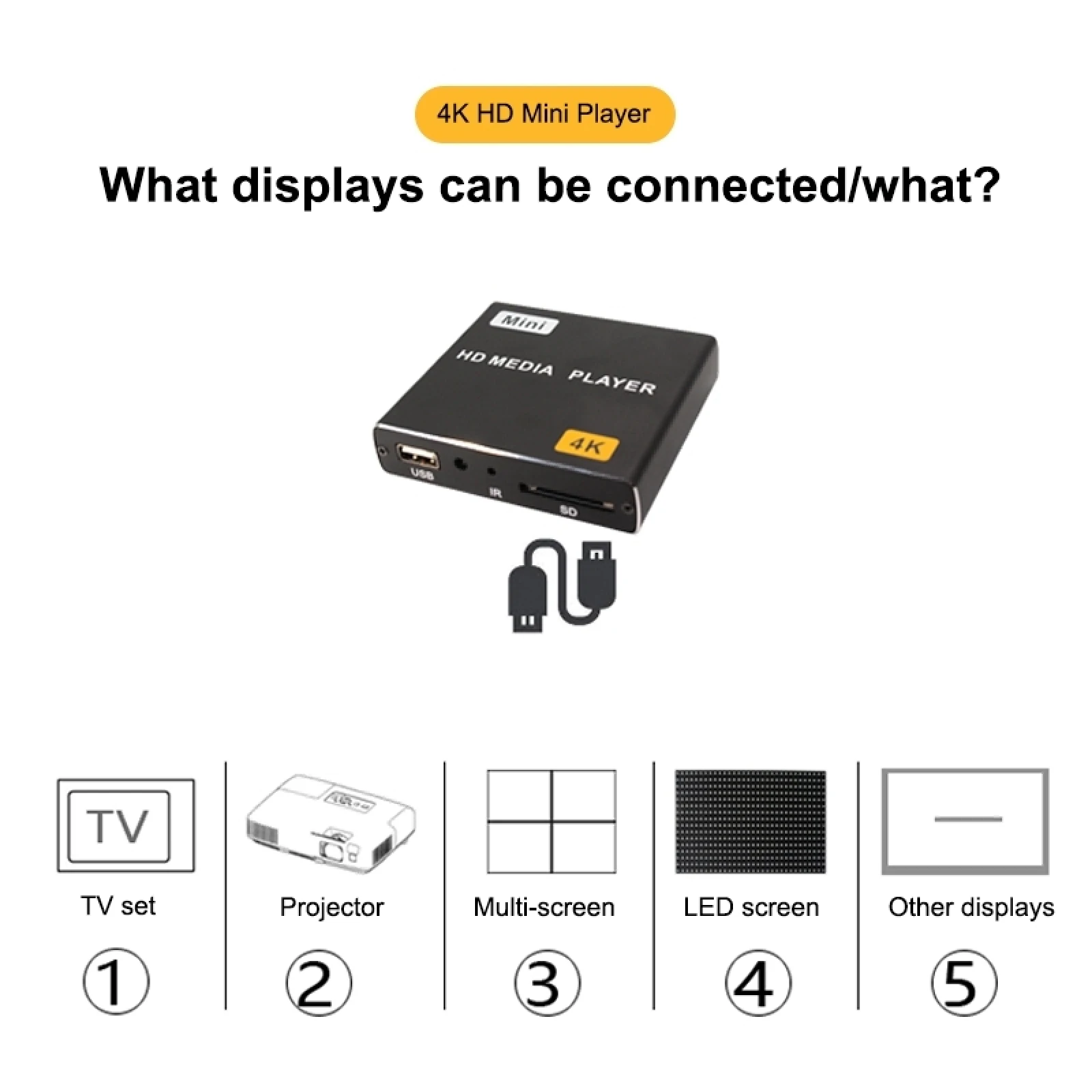 4K HD Mini Player

What displays can be connected/what?

Mini

HD MEDIA PLAYER

4K

USB

IR

SD

TV

TV set

①

Projector

②

Multi-screen

③

LED screen

④

Other displays

⑤